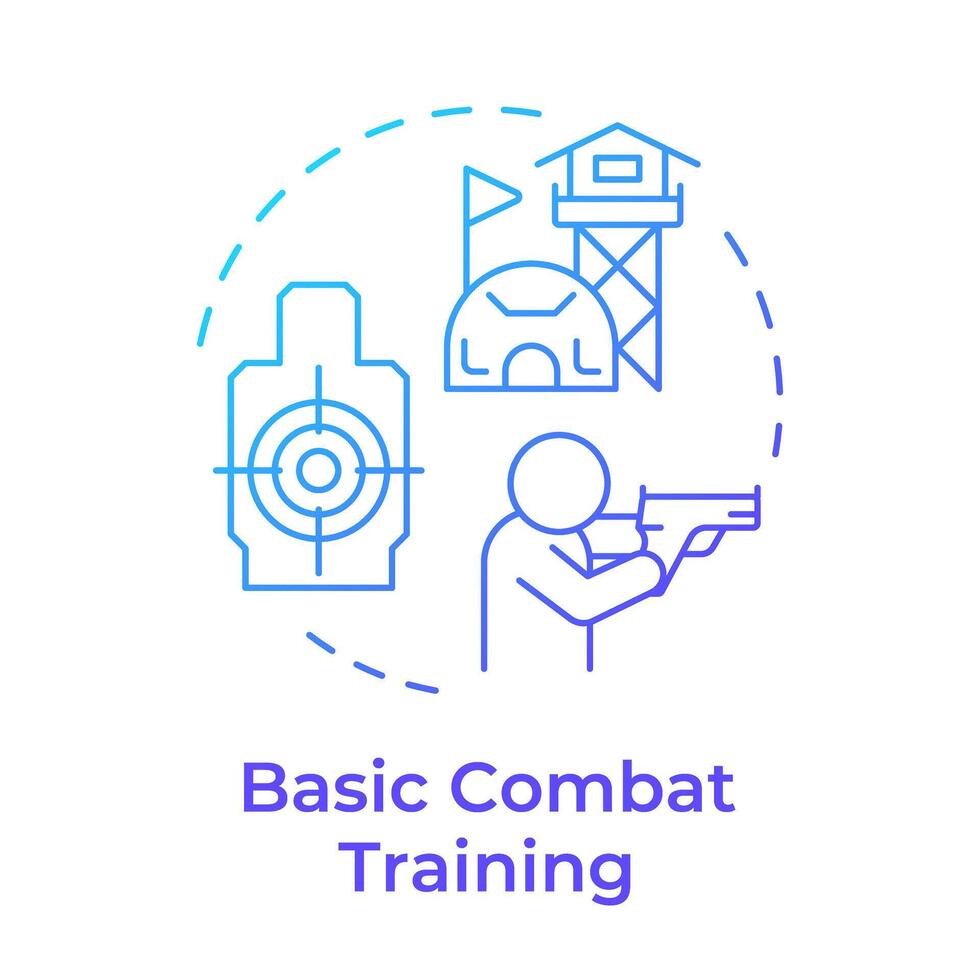 Basic Combat Training