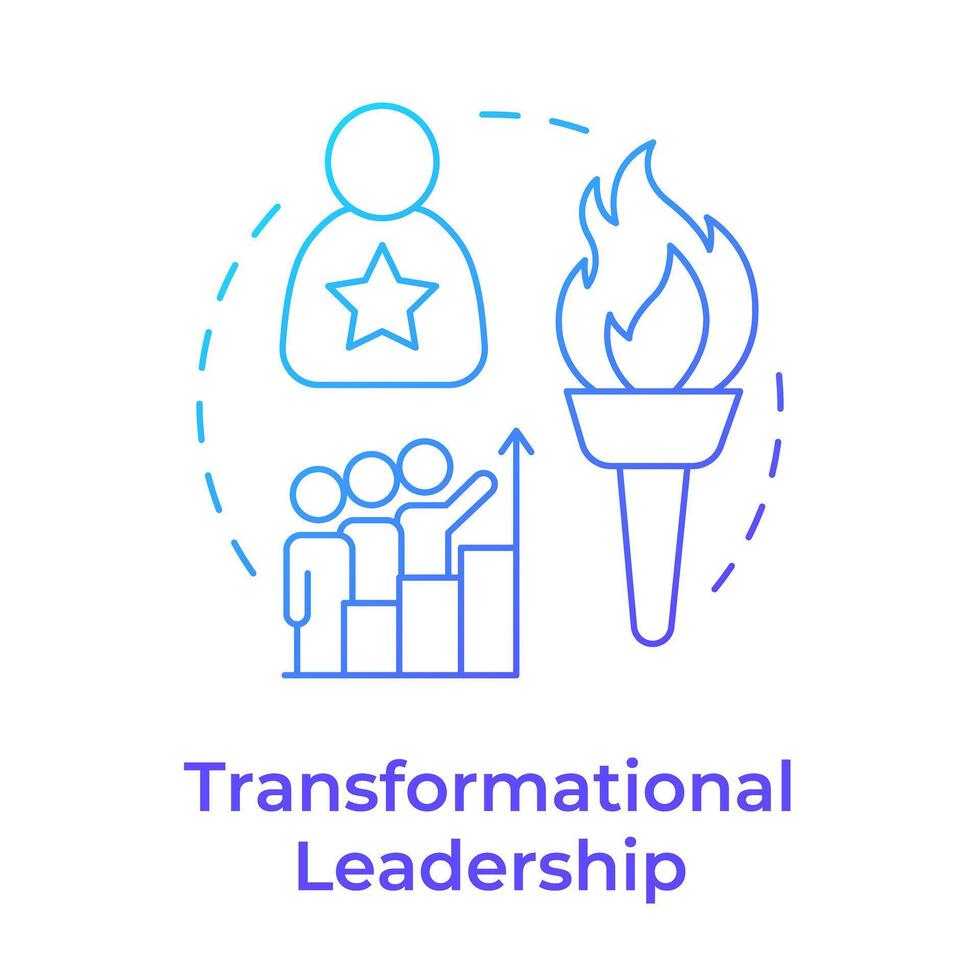 Transformational Leadership