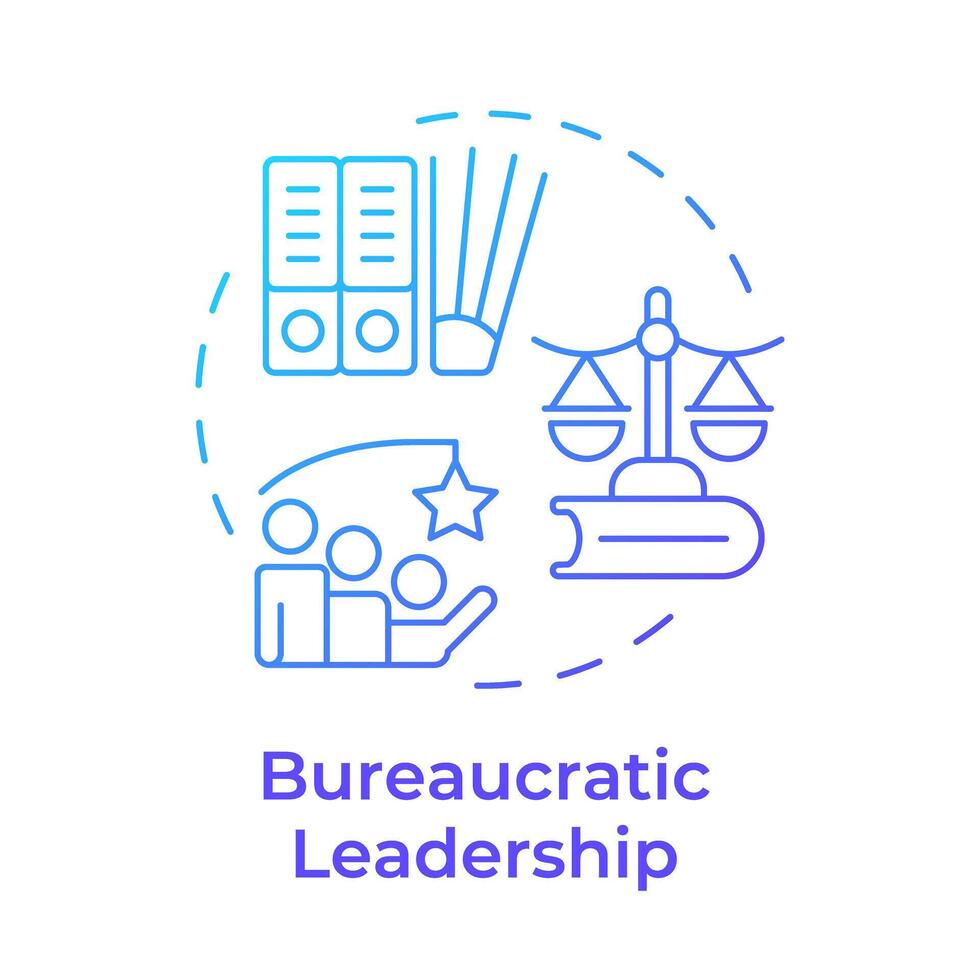 Bureaucratic Leadership