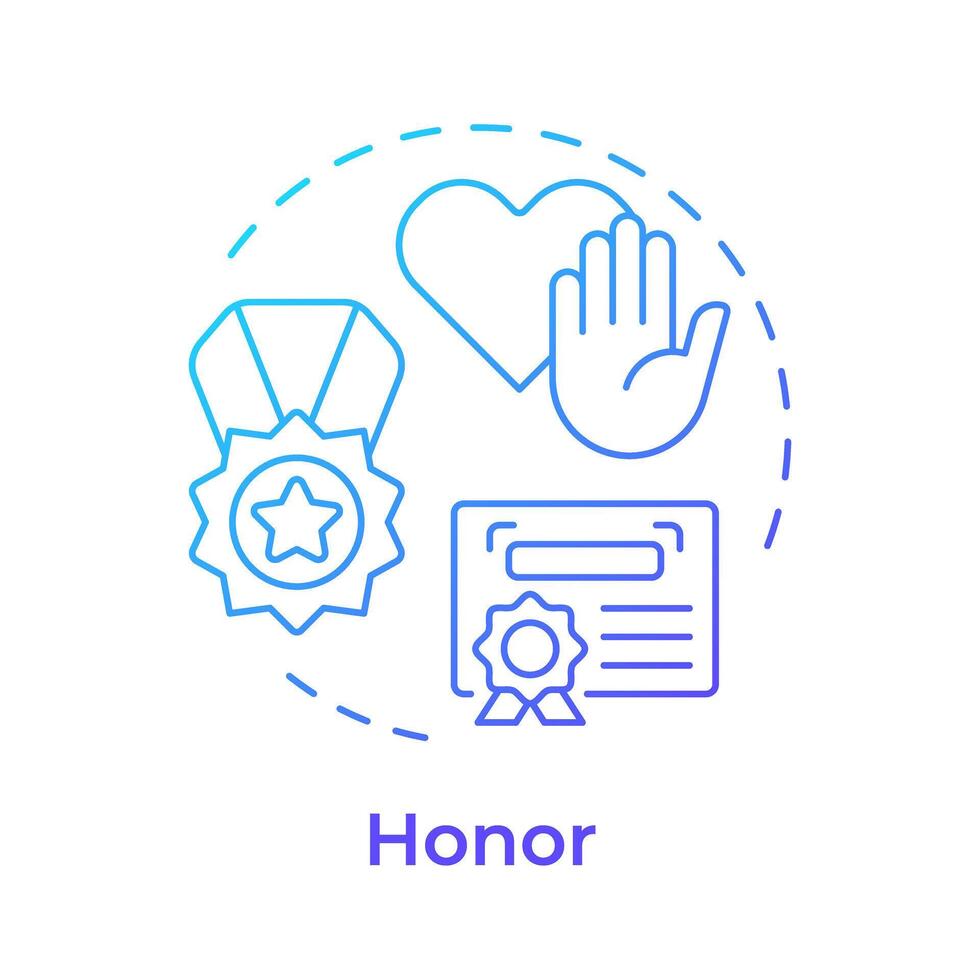 Honor