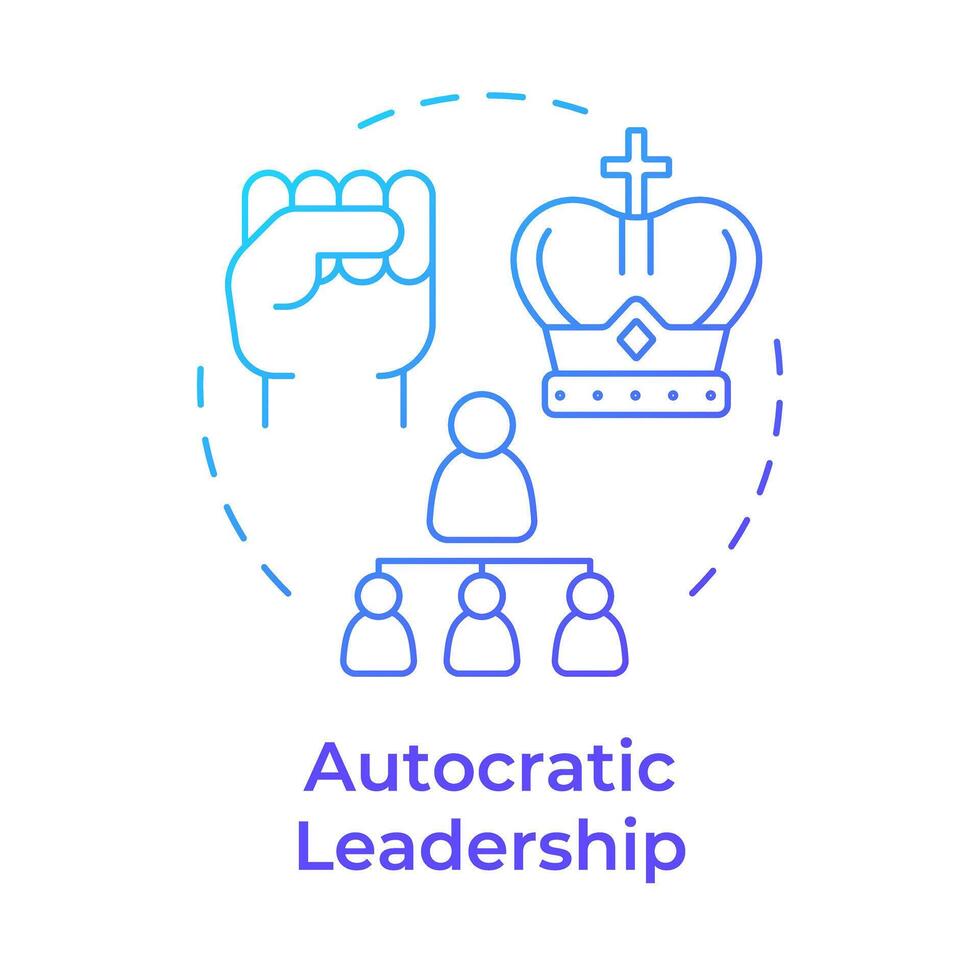 Autocratic Leadership