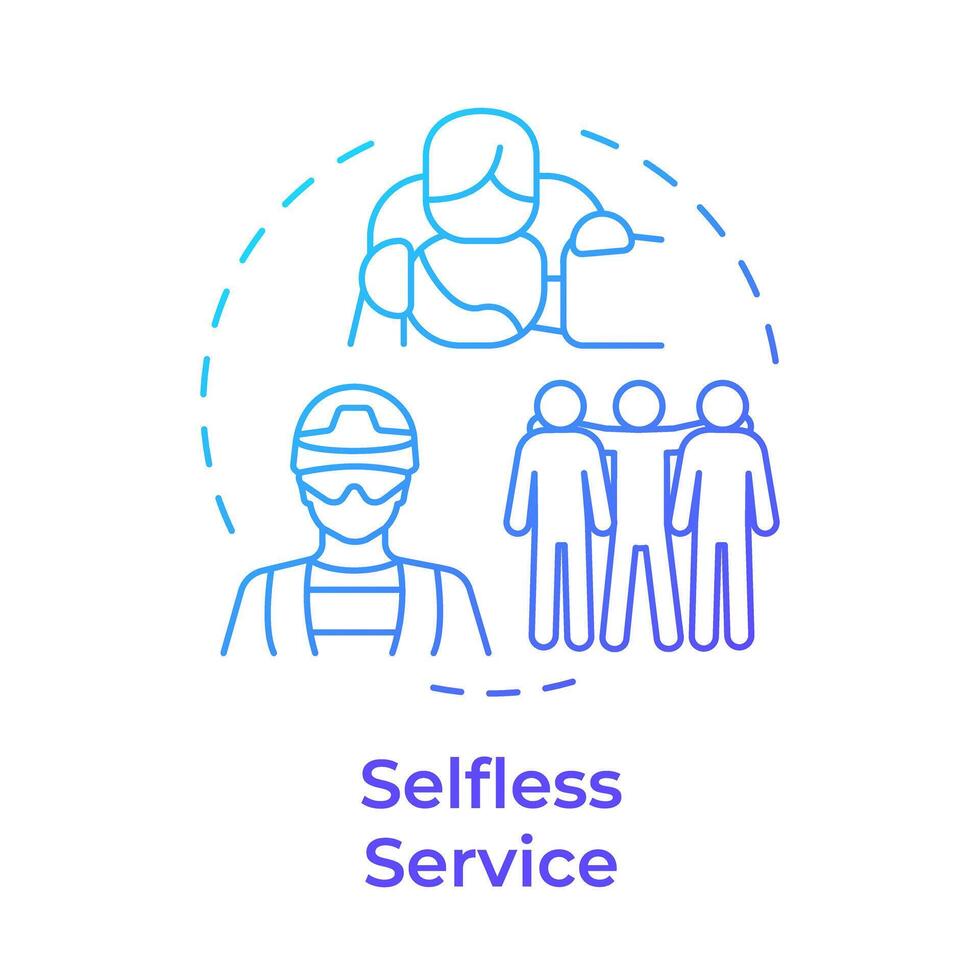 Selfless
Service