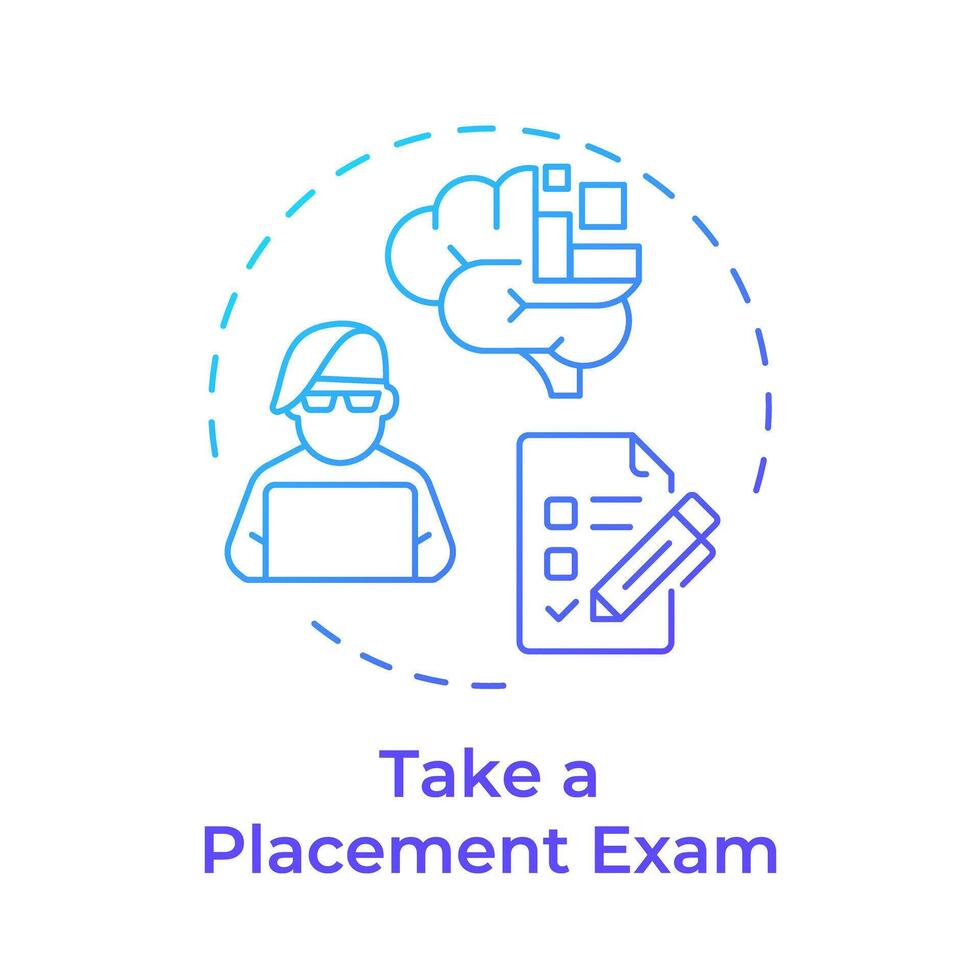 Take a
Placement Exam