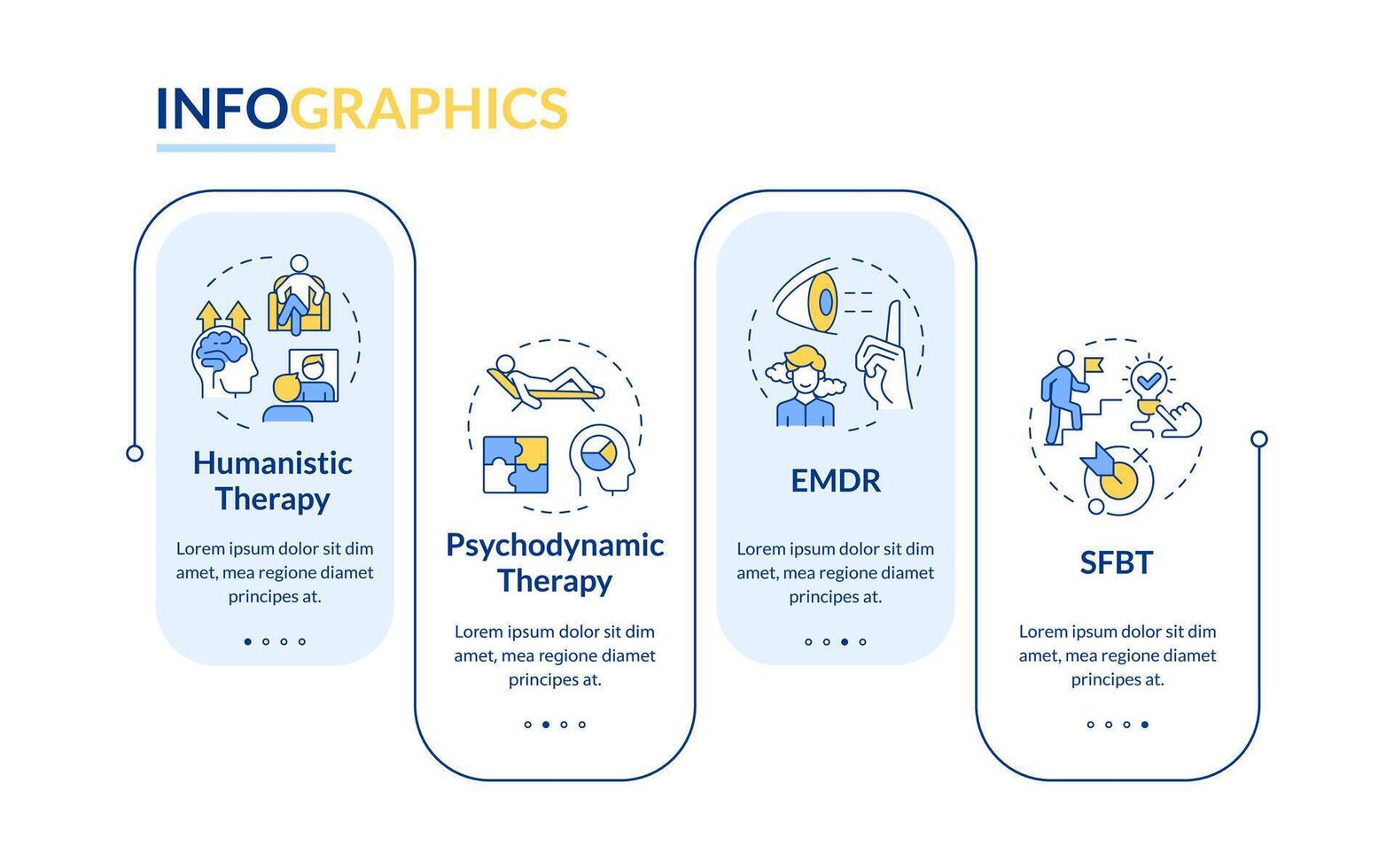 INFOGRAPHICS

Humanistic Therapy

Lorem ipsum dolor sit dim amet, mea regione diamet principes at.

Psychodynamic Therapy

Lorem ipsum dolor sit dim amet, mea regione diamet principes at.

EMDR

Lorem ipsum dolor sit dim amet, mea regione diamet principes at.

SFBT

Lorem ipsum dolor sit dim amet, mea regione diamet principes at.