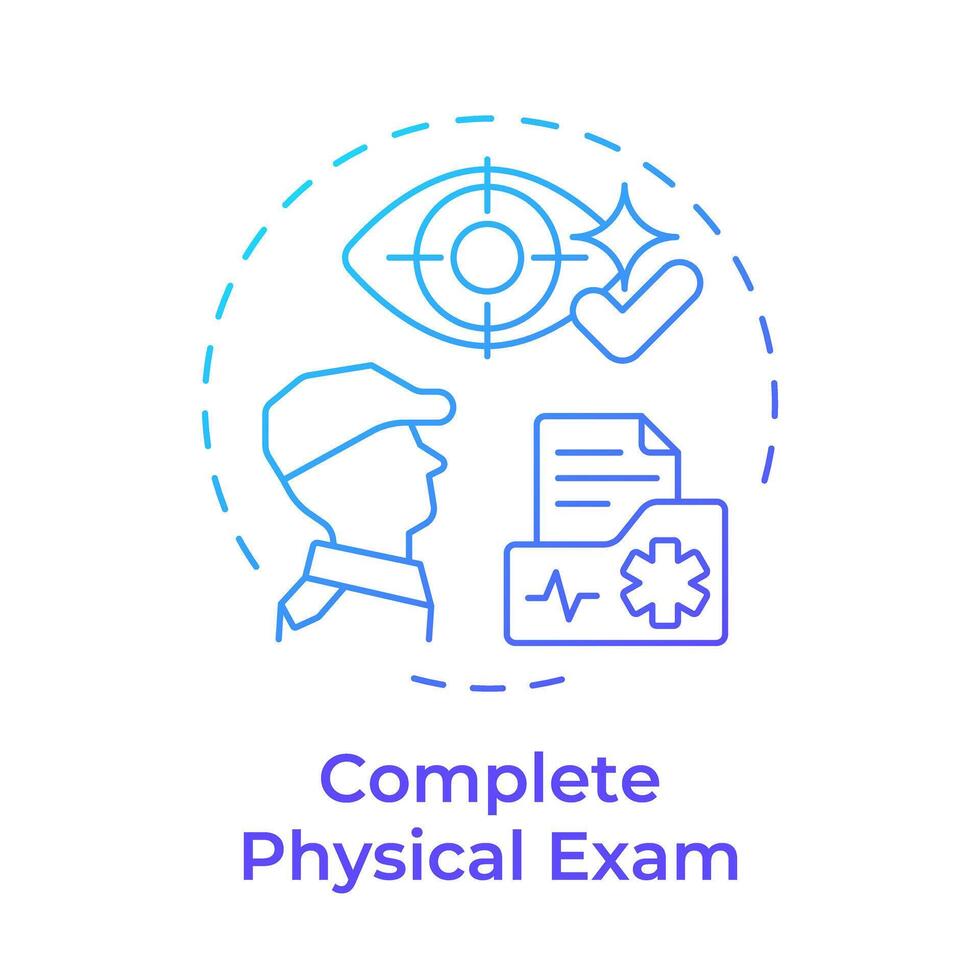 Complete
Physical Exam