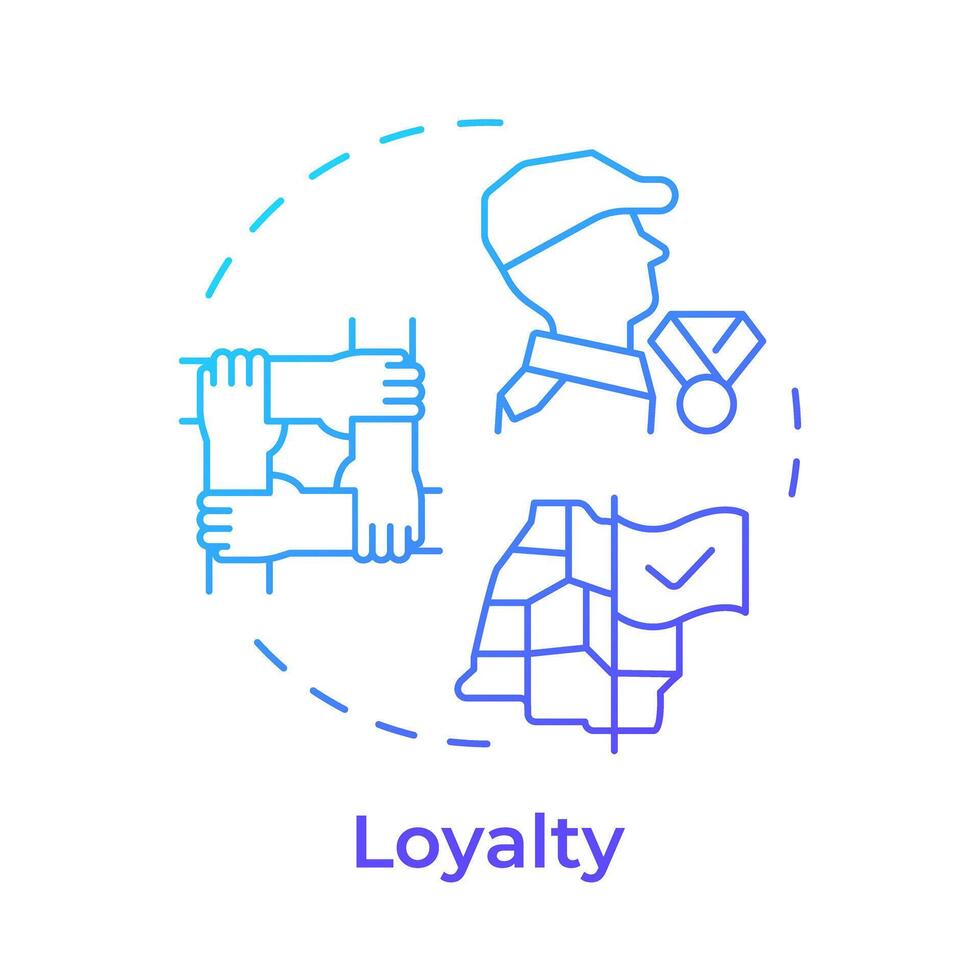 Loyalty