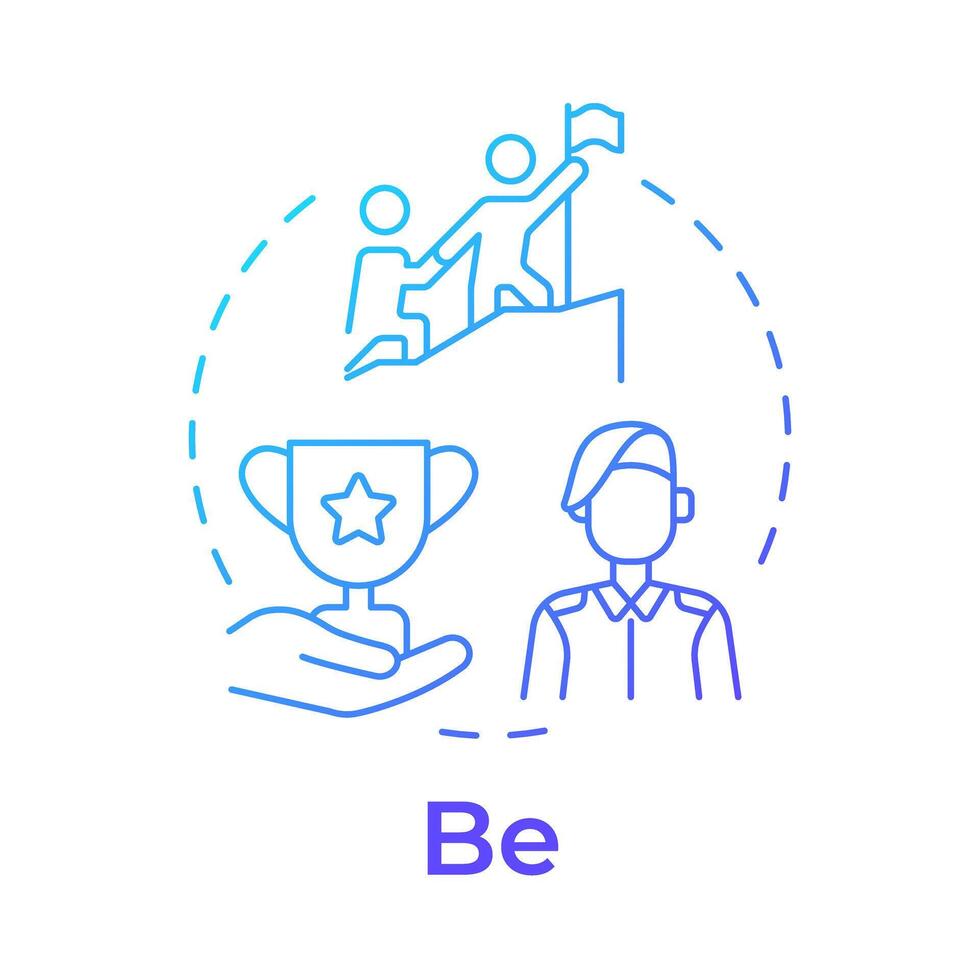 Be