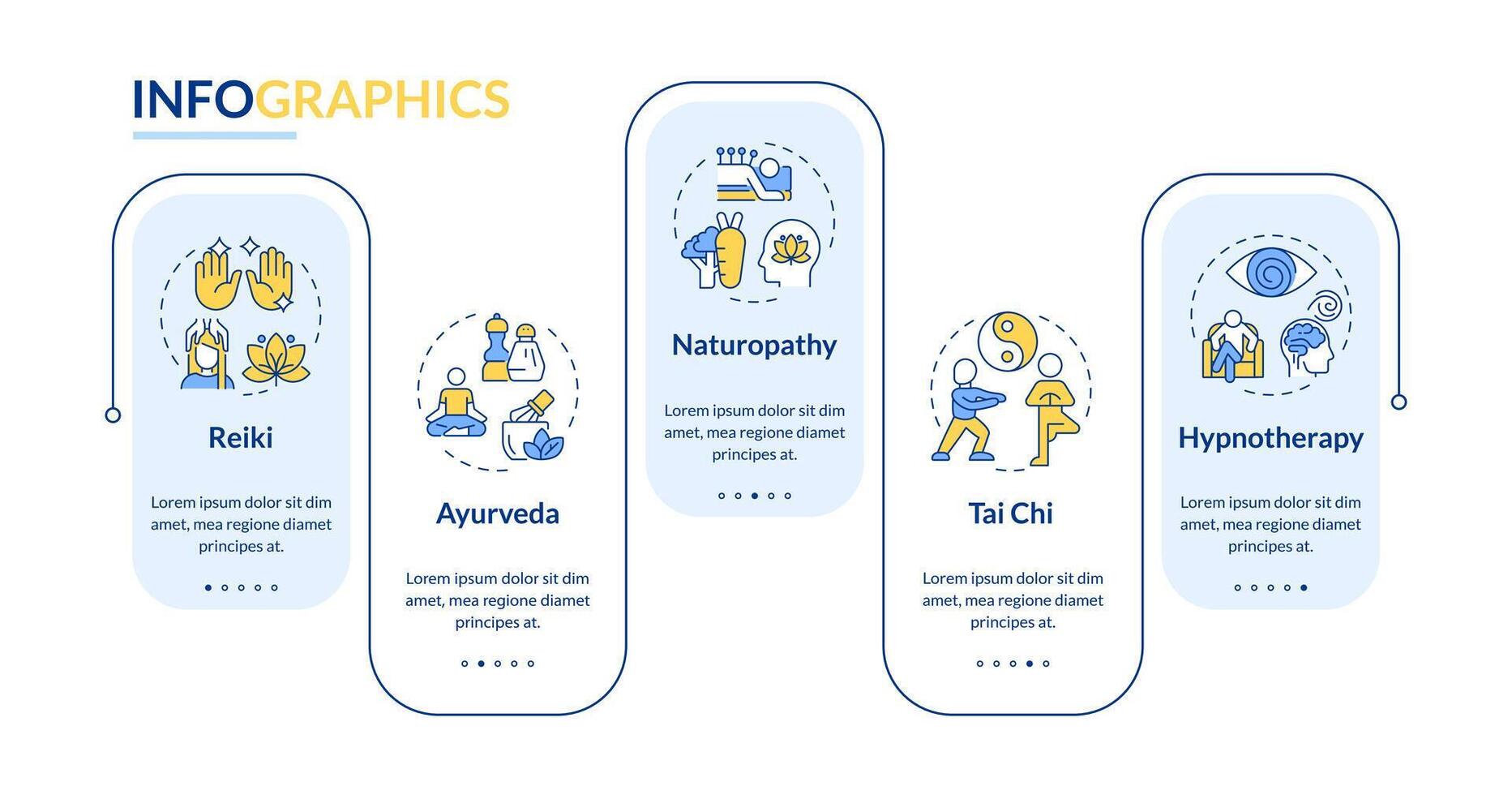 INFOGRAPHICS

Reiki

Lorem ipsum dolor sit dim amet, mea regione diamet principes at.

Ayurveda

Lorem ipsum dolor sit dim amet, mea regione diamet principes at.

Naturopathy

Lorem ipsum dolor sit dim amet, mea regione diamet principes at.

Tai Chi

Lorem ipsum dolor sit dim amet, mea regione diamet principes at.

Hypnotherapy

Lorem ipsum dolor sit dim amet, mea regione diamet principes at.