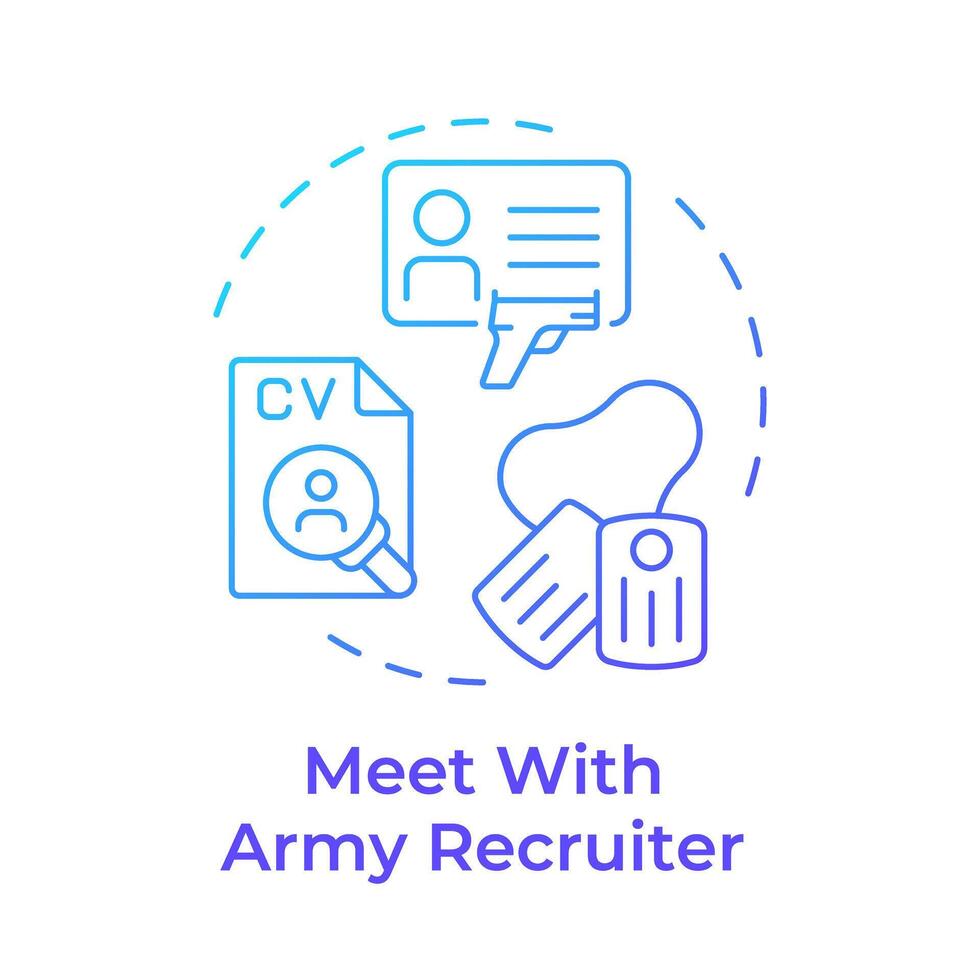 CV

Meet With
Army Recruiter