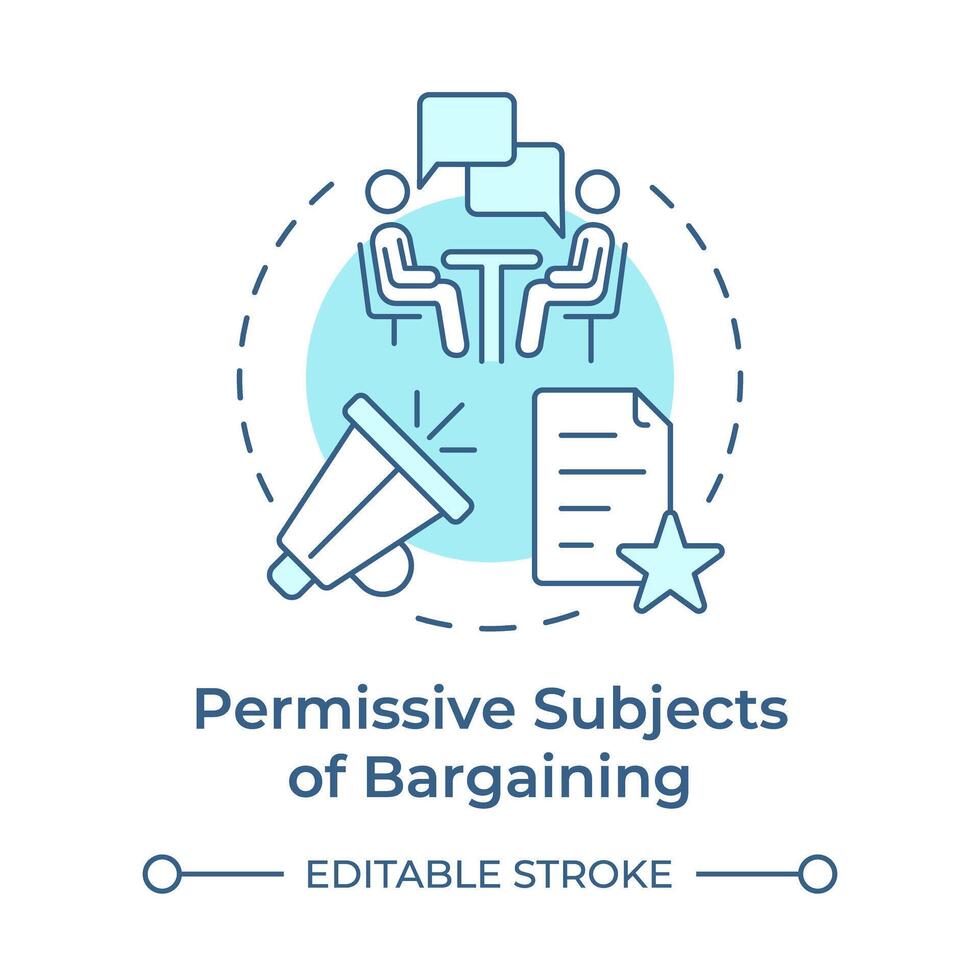 Permissive Subjects of Bargaining

EDITABLE STROKE