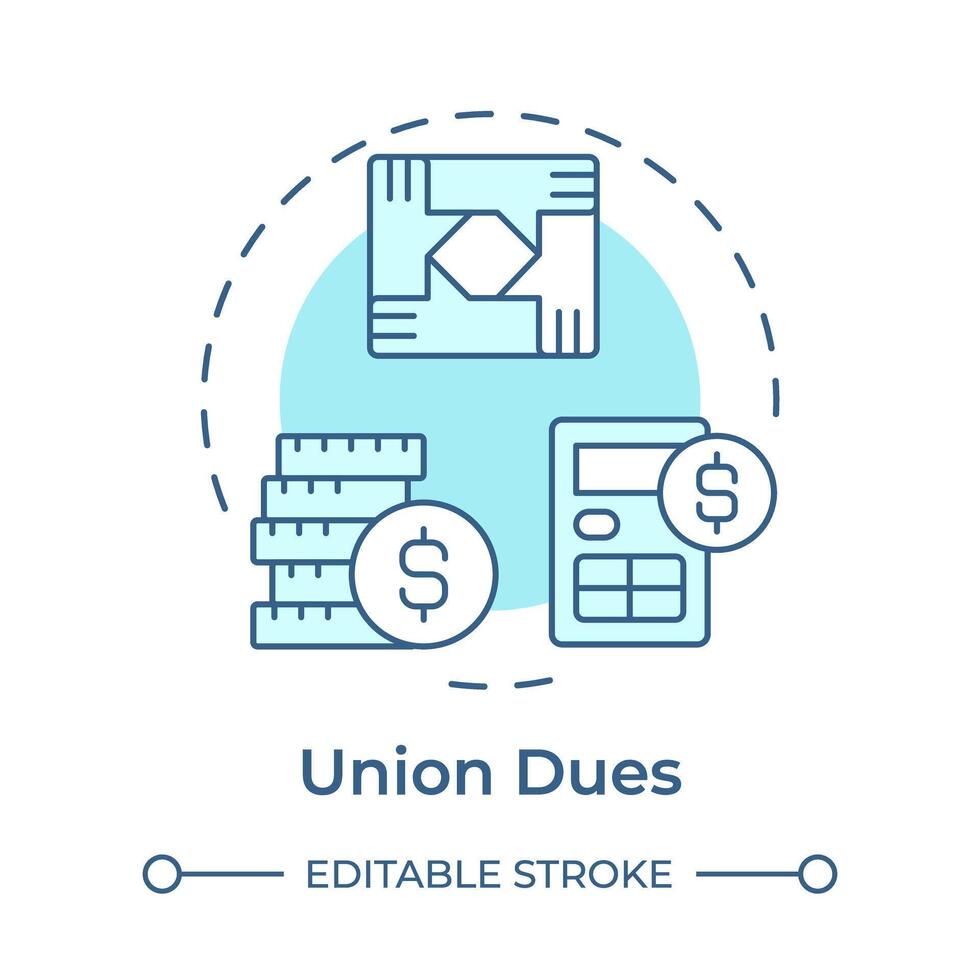 $

$

Union Dues

EDITABLE STROKE