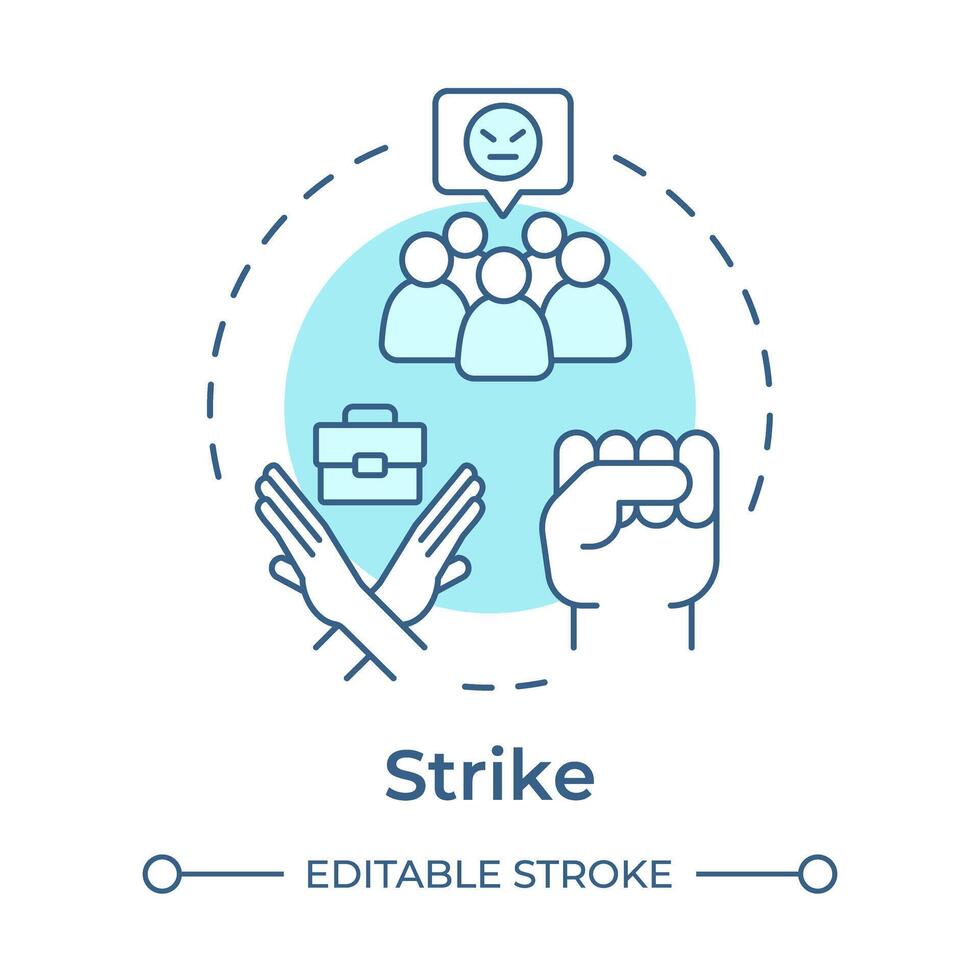 Strike

EDITABLE STROKE