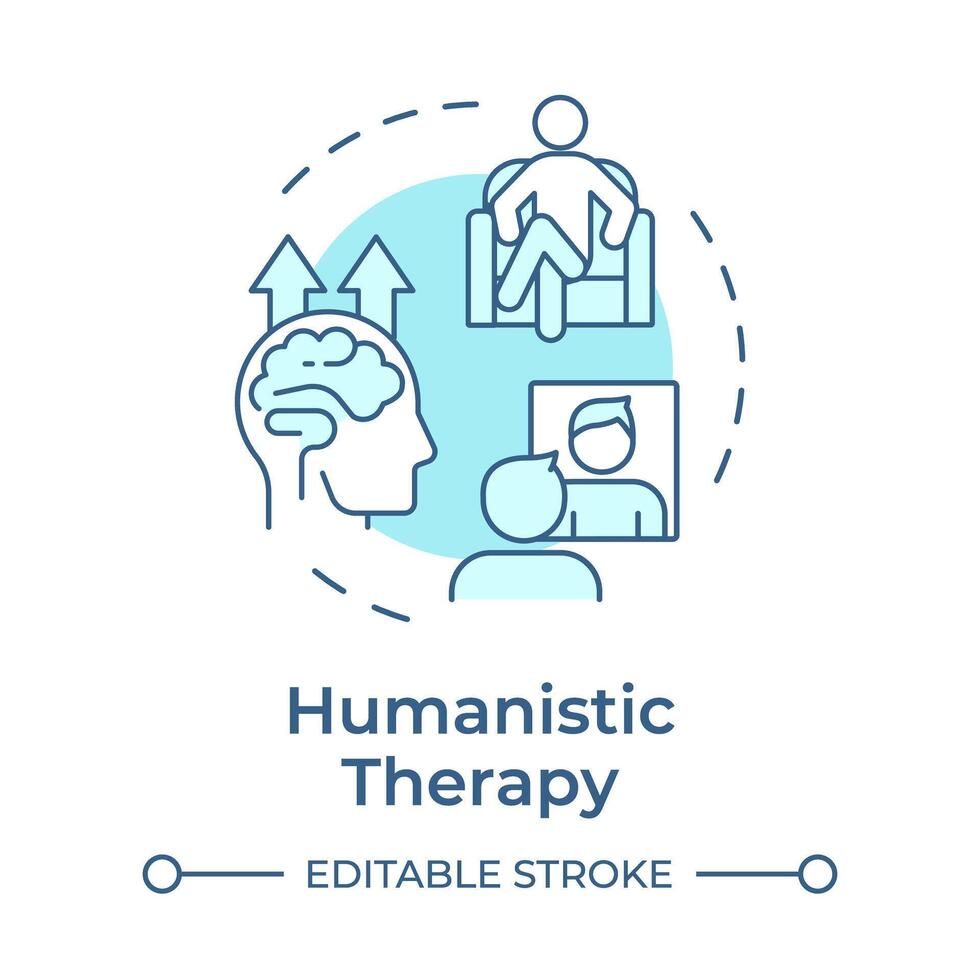 Humanistic Therapy

EDITABLE STROKE