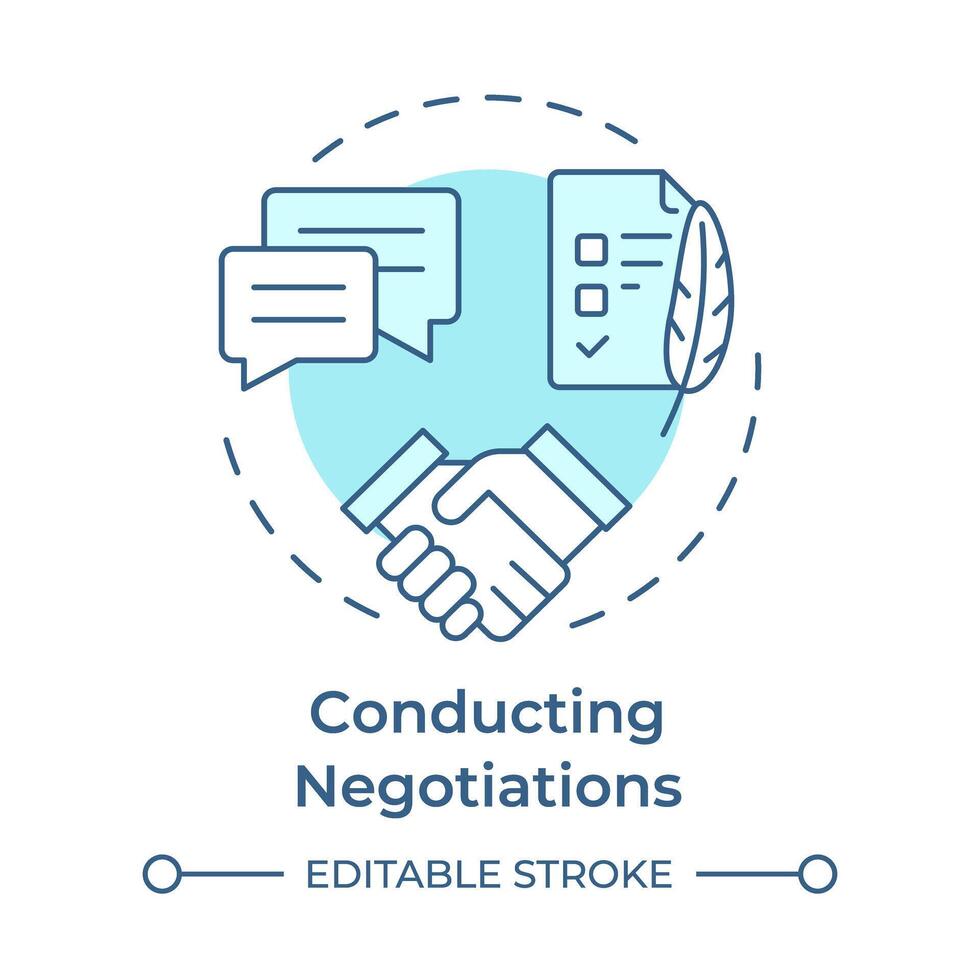 Conducting Negotiations

EDITABLE STROKE