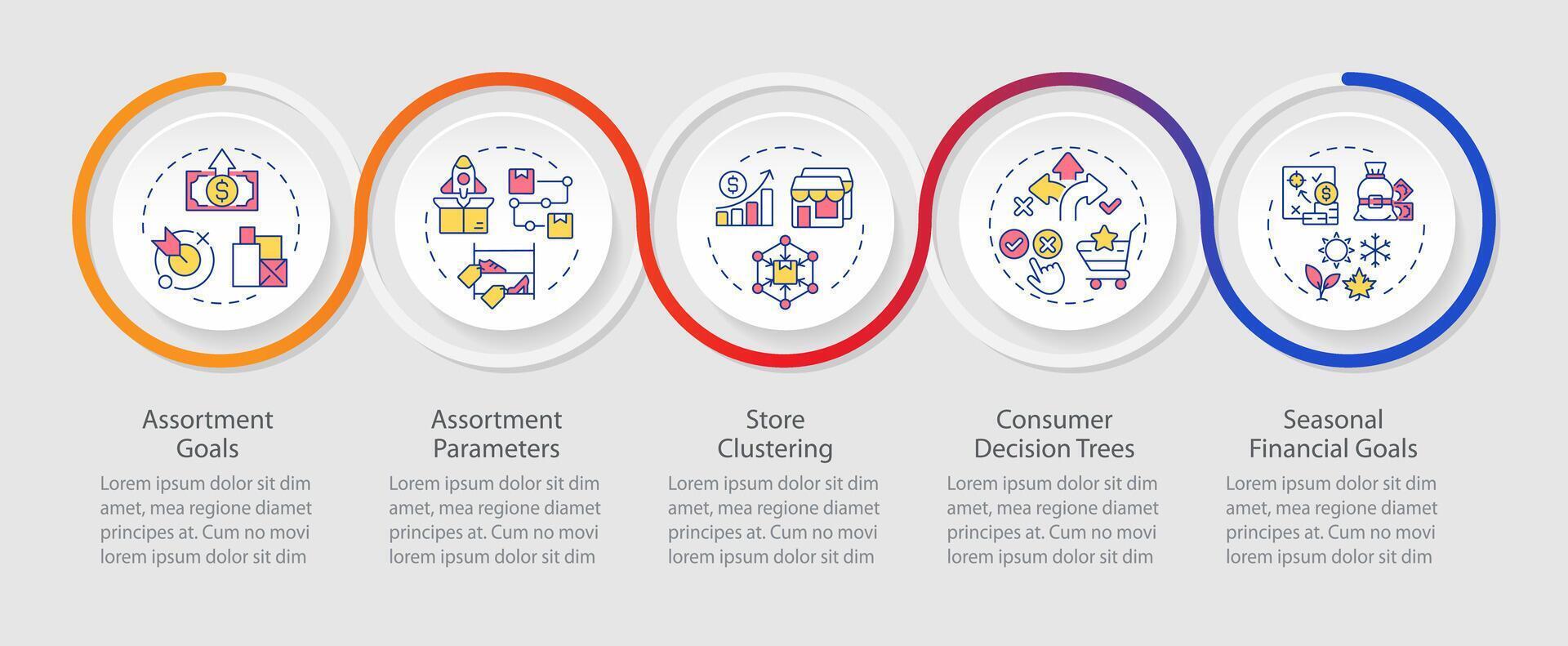 Assortment Goals

Lorem ipsum dolor sit dim amet, mea regione diamet principes at. Cum no movi lorem ipsum dolor sit dim

Assortment Parameters

Lorem ipsum dolor sit dim amet, mea regione diamet principes at. Cum no movi lorem ipsum dolor sit dim

Store Clustering

Lorem ipsum dolor sit dim amet, mea regione diamet principes at. Cum no movi lorem ipsum dolor sit dim

Consumer Decision Trees

Lorem ipsum dolor sit dim amet, mea regione diamet principes at. Cum no movi lorem ipsum dolor sit dim

Seasonal Financial Goals

Lorem ipsum dolor sit dim amet, mea regione diamet principes at. Cum no movi lorem ipsum dolor sit dim