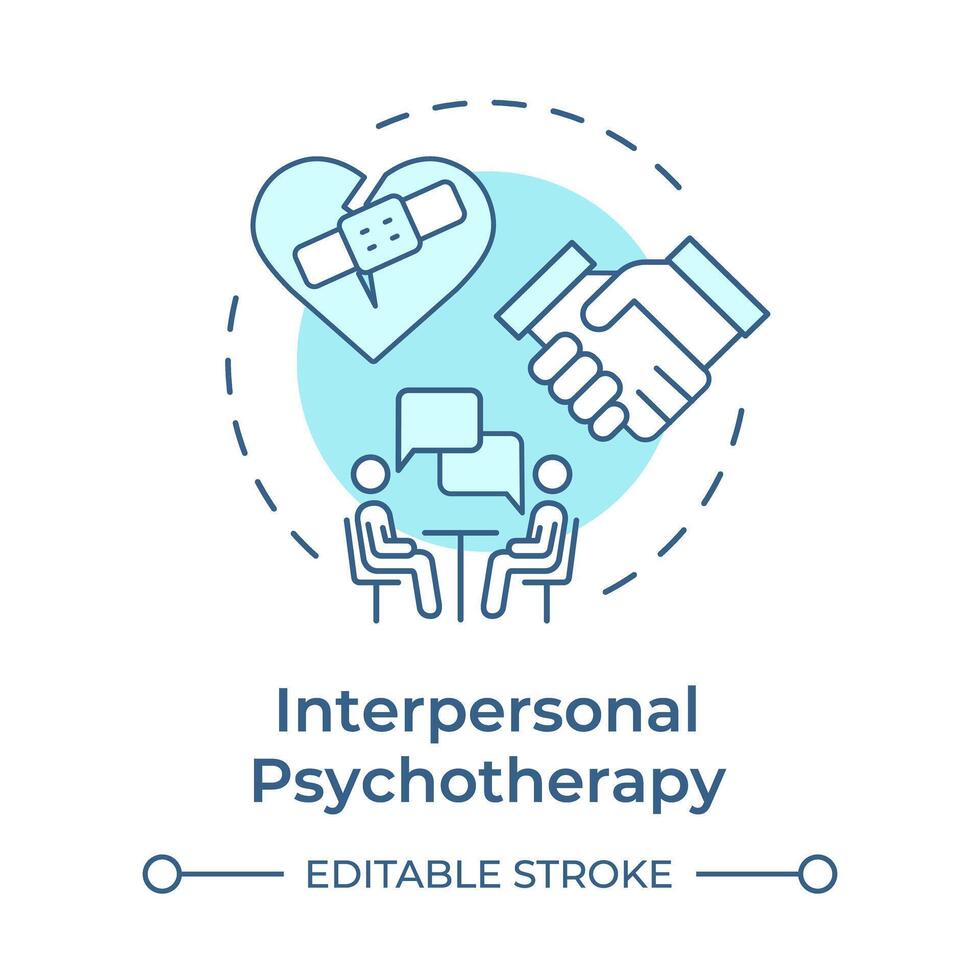 Interpersonal Psychotherapy

EDITABLE STROKE