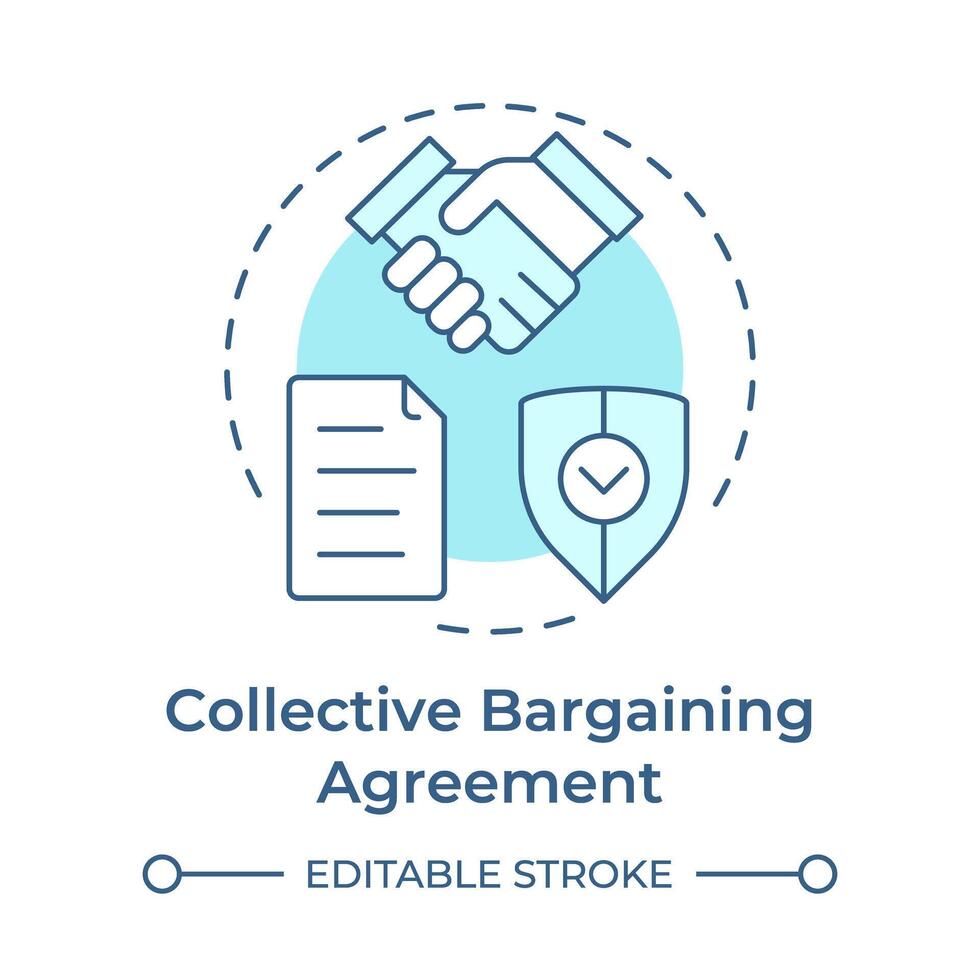 Collective Bargaining Agreement

EDITABLE STROKE