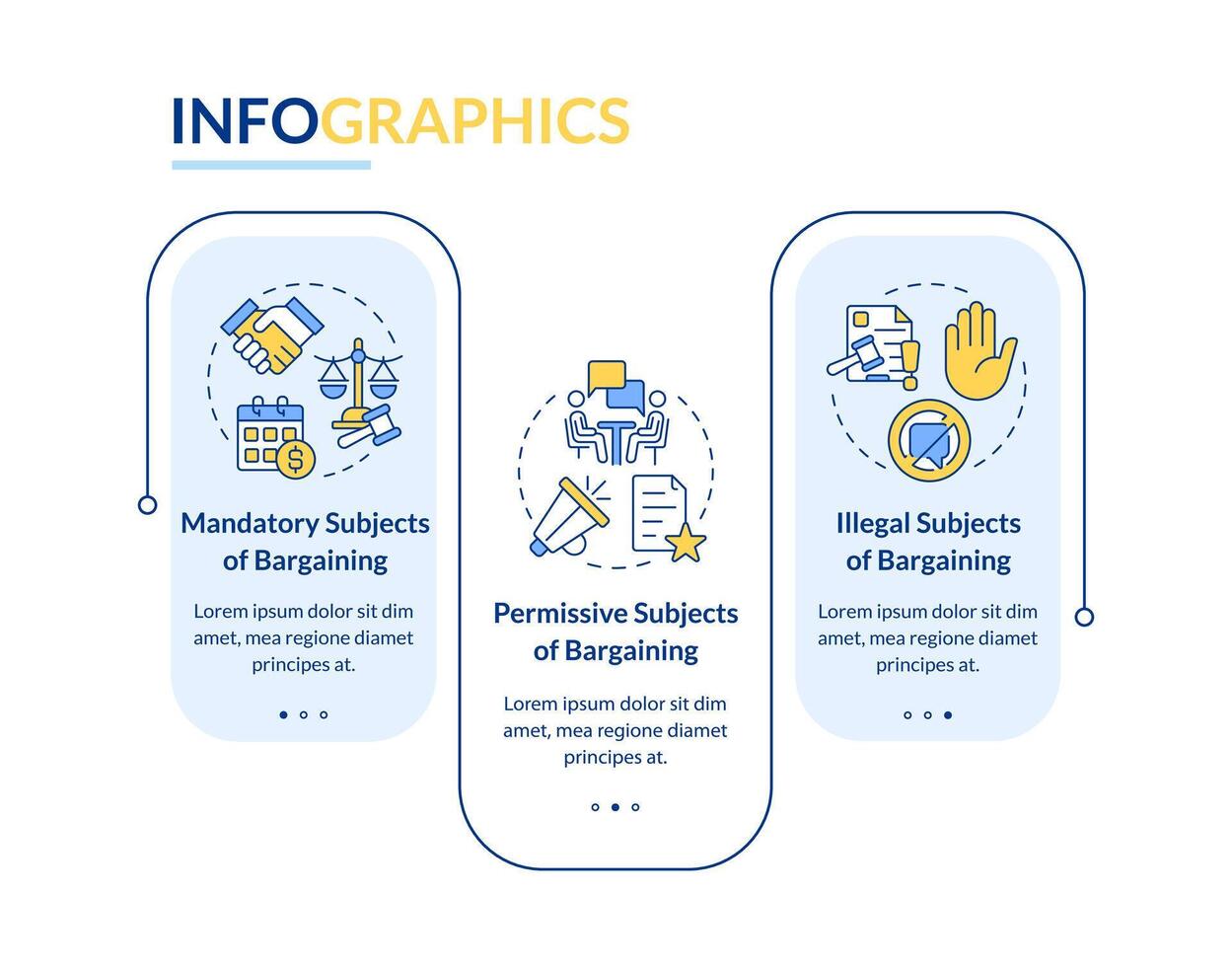 INFOGRAPHICS

Mandatory Subjects of Bargaining

Lorem ipsum dolor sit dim amet, mea regione diamet principes at.

Permissive Subjects of Bargaining

Lorem ipsum dolor sit dim amet, mea regione diamet principes at.

Illegal Subjects of Bargaining

Lorem ipsum dolor sit dim amet, mea regione diamet principes at.