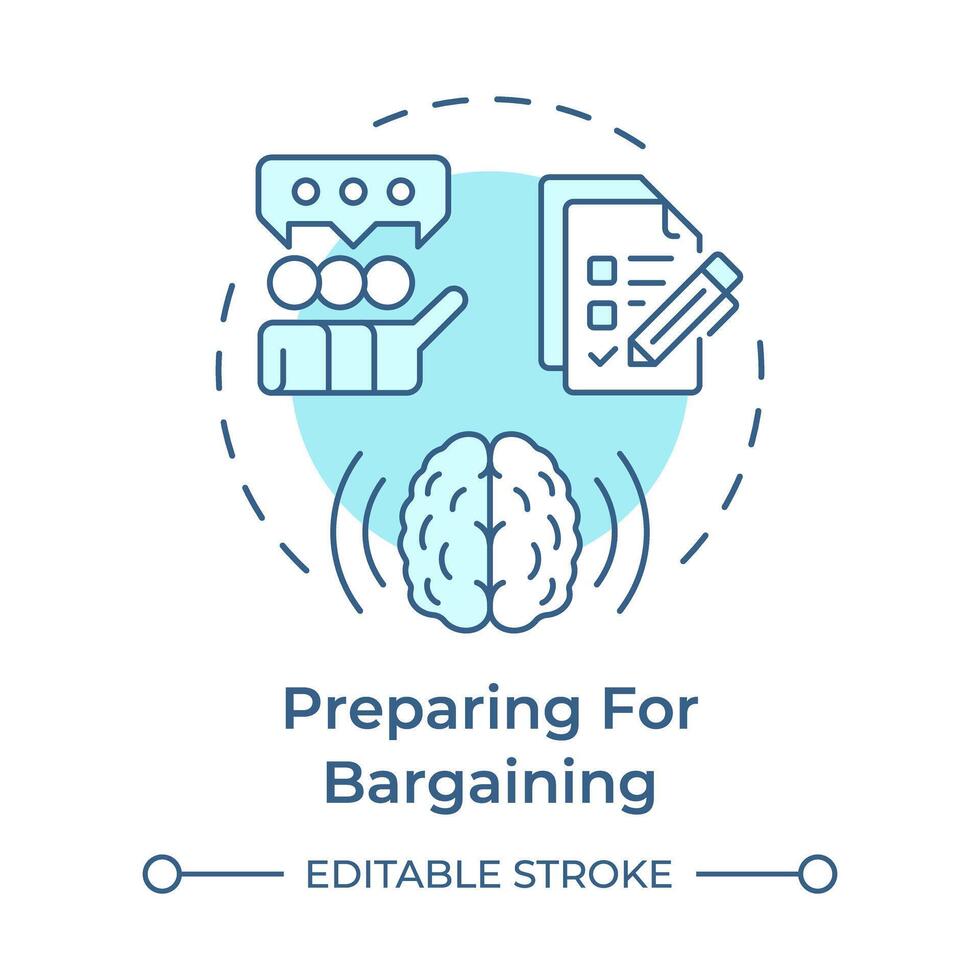 Preparing For Bargaining

EDITABLE STROKE