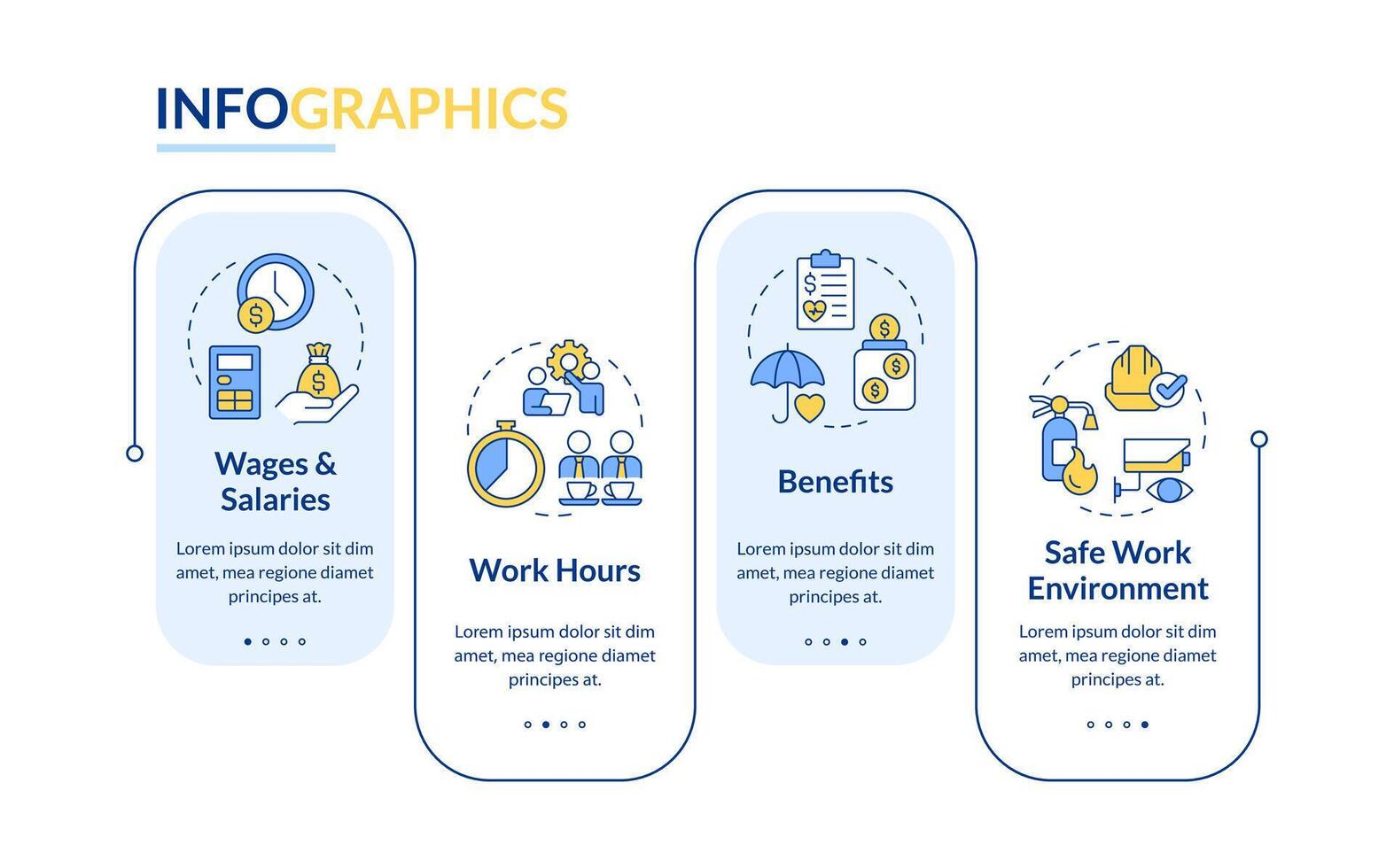 INFOGRAPHICS

Wages & Salaries

Lorem ipsum dolor sit dim amet, mea regione diamet principes at.

Work Hours

Lorem ipsum dolor sit dim amet, mea regione diamet principes at.

Benefits

Lorem ipsum dolor sit dim amet, mea regione diamet principes at.

Safe Work Environment

Lorem ipsum dolor sit dim amet, mea regione diamet principes at.