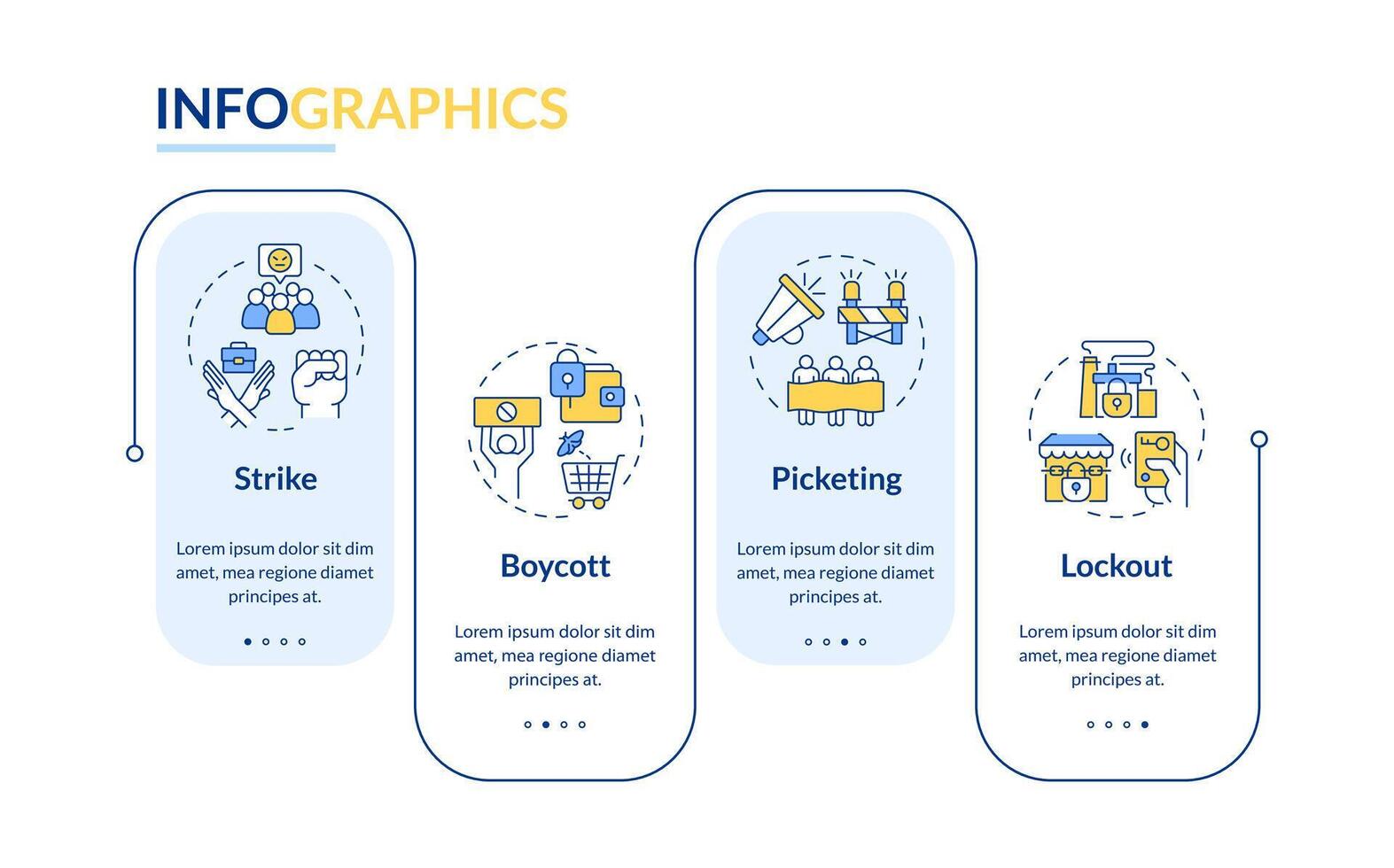 INFOGRAPHICS

Strike

Lorem ipsum dolor sit dim amet, mea regione diamet principes at.

Boycott

Lorem ipsum dolor sit dim amet, mea regione diamet principes at.

Picketing

Lorem ipsum dolor sit dim amet, mea regione diamet principes at.

Lockout

Lorem ipsum dolor sit dim amet, mea regione diamet principes at.