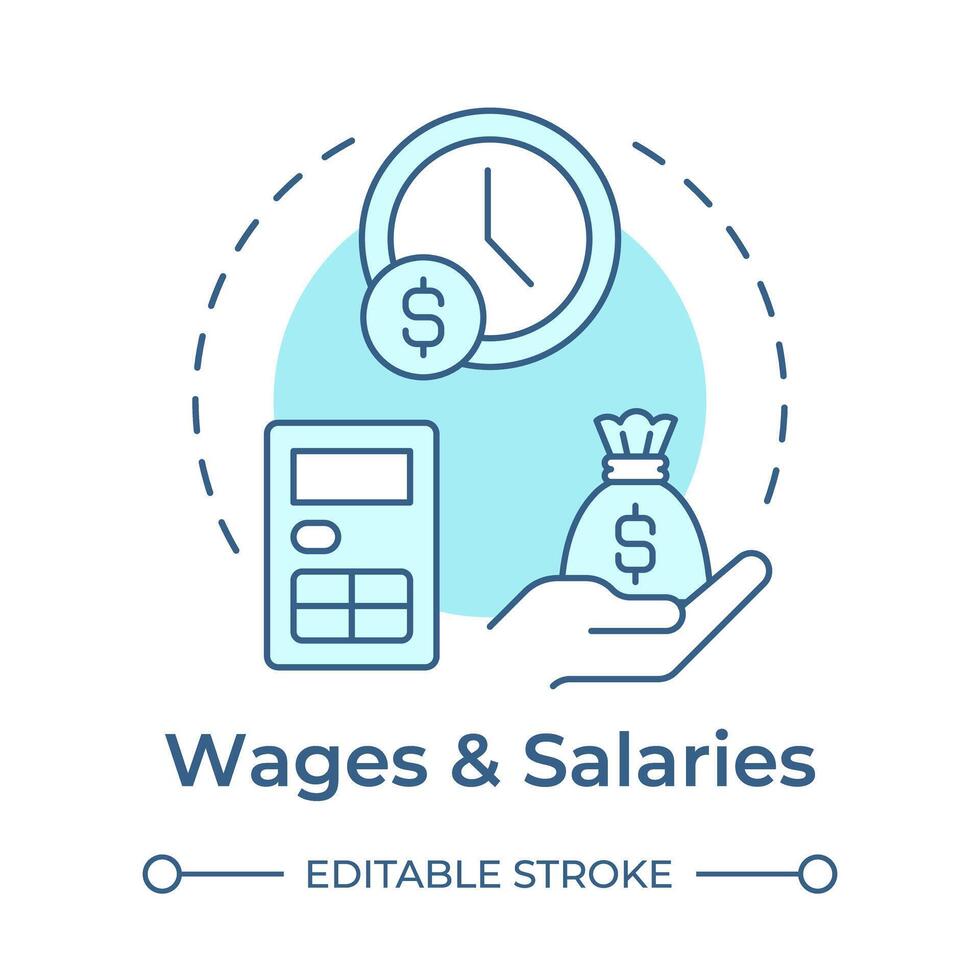 $

$

Wages & Salaries

EDITABLE STROKE