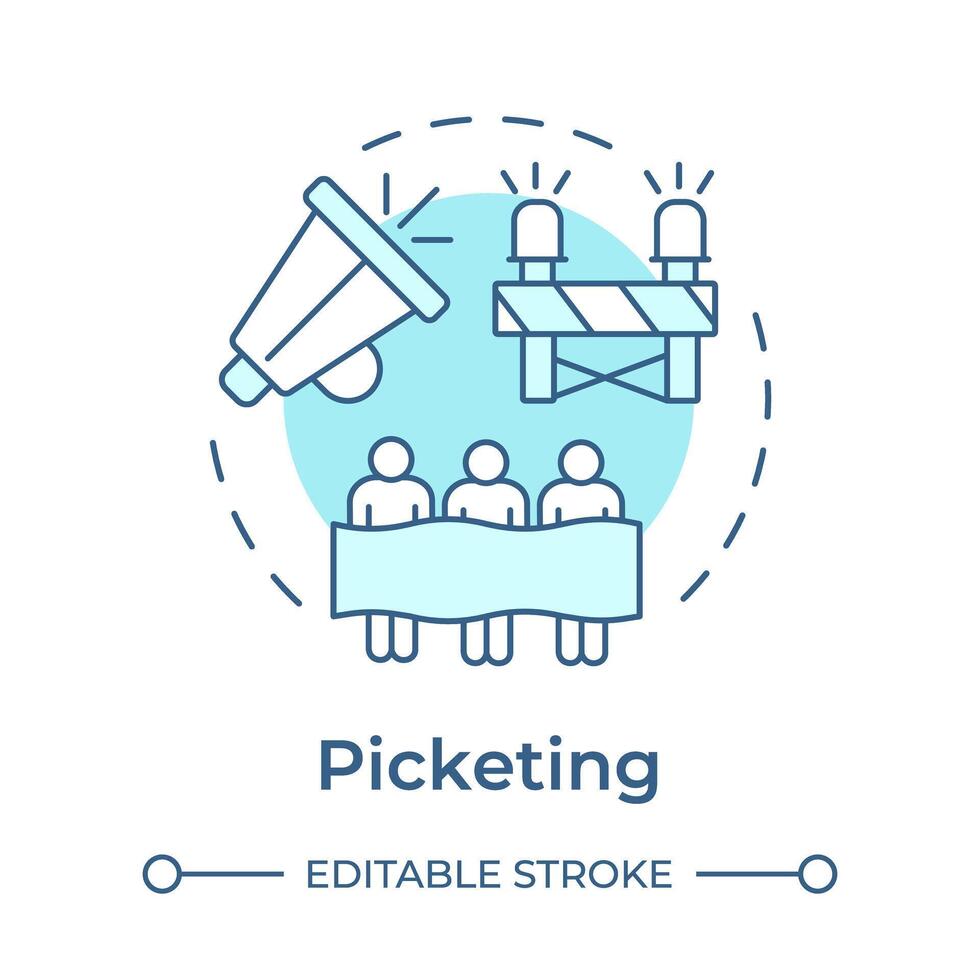 Picketing

EDITABLE STROKE