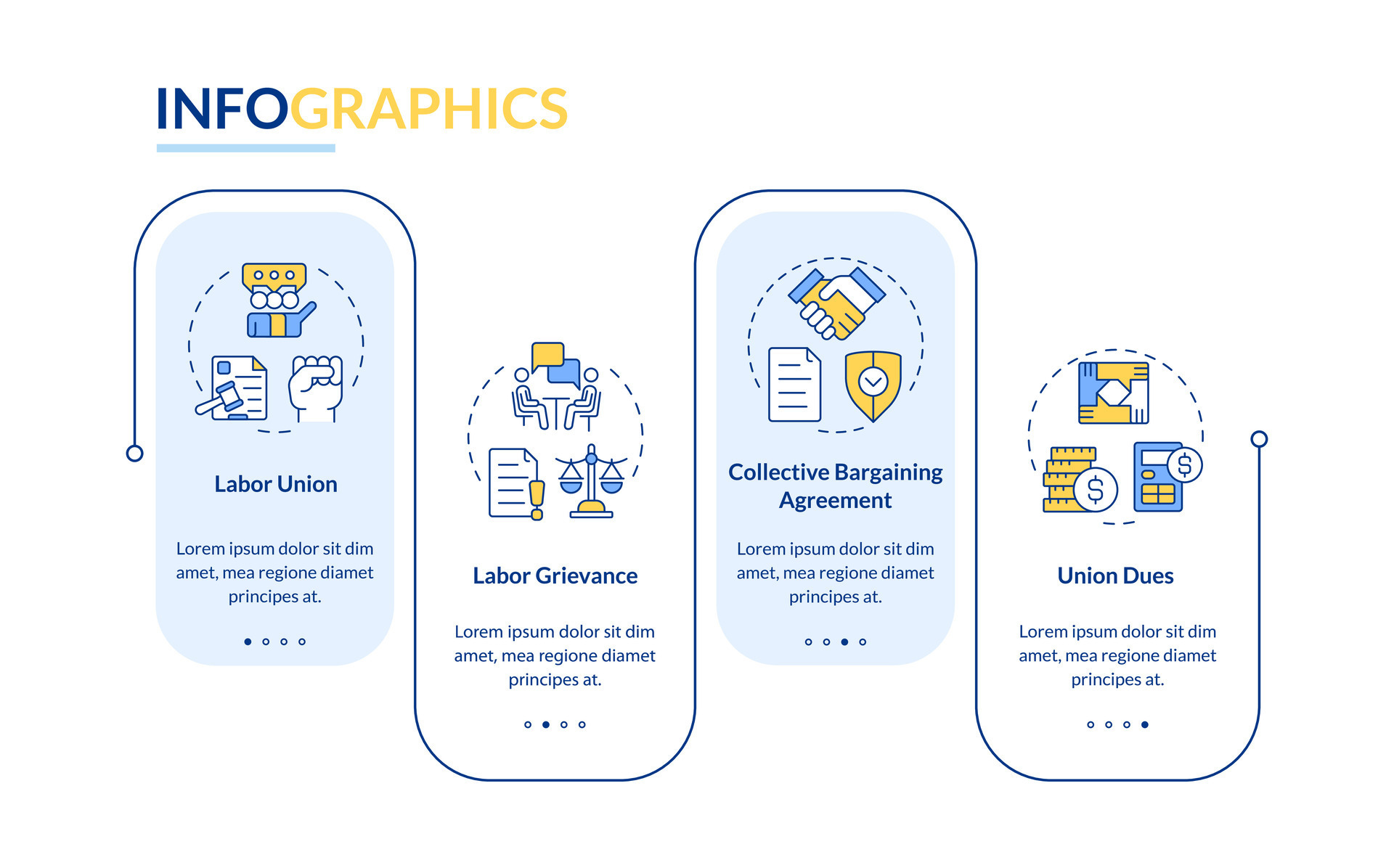 INFOGRAPHICS

Labor Union

Lorem ipsum dolor sit dim amet, mea regione diamet principes at.

Labor Grievance

Lorem ipsum dolor sit dim amet, mea regione diamet principes at.

Collective Bargaining Agreement

Lorem ipsum dolor sit dim amet, mea regione diamet principes at.

Union Dues

Lorem ipsum dolor sit dim amet, mea regione diamet principes at.