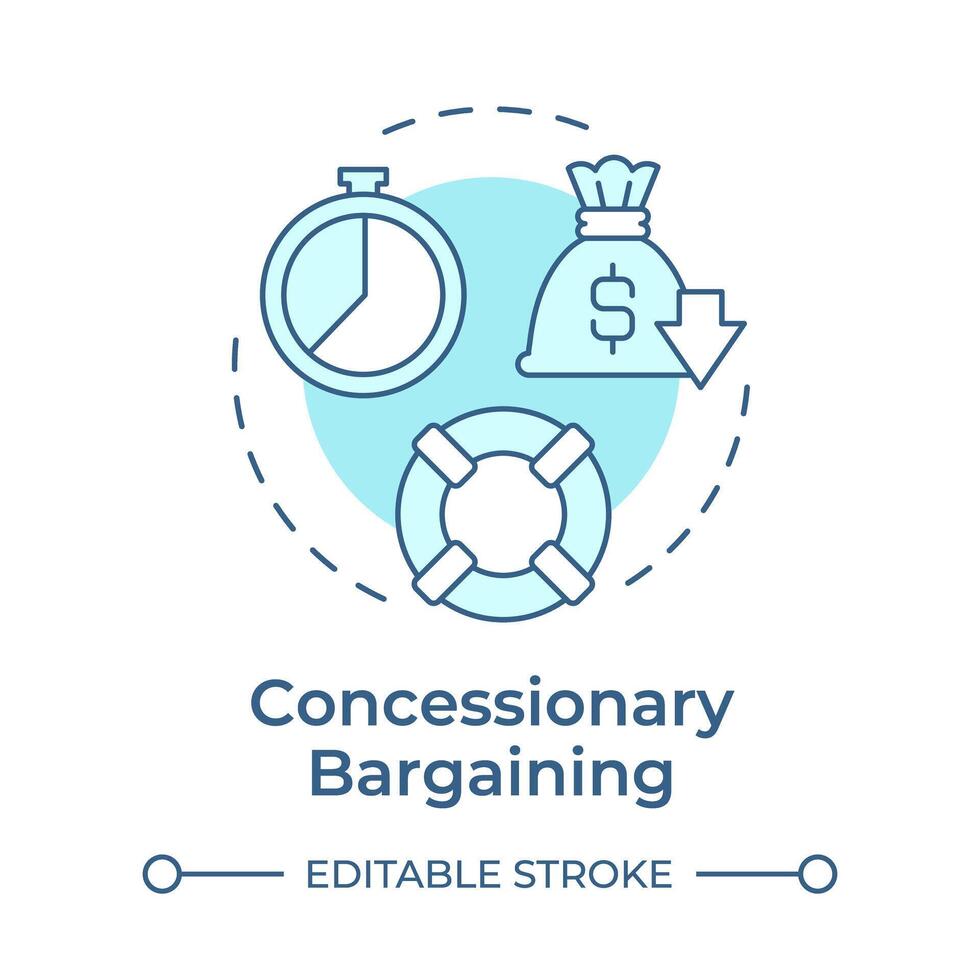 $

Concessionary Bargaining

EDITABLE STROKE