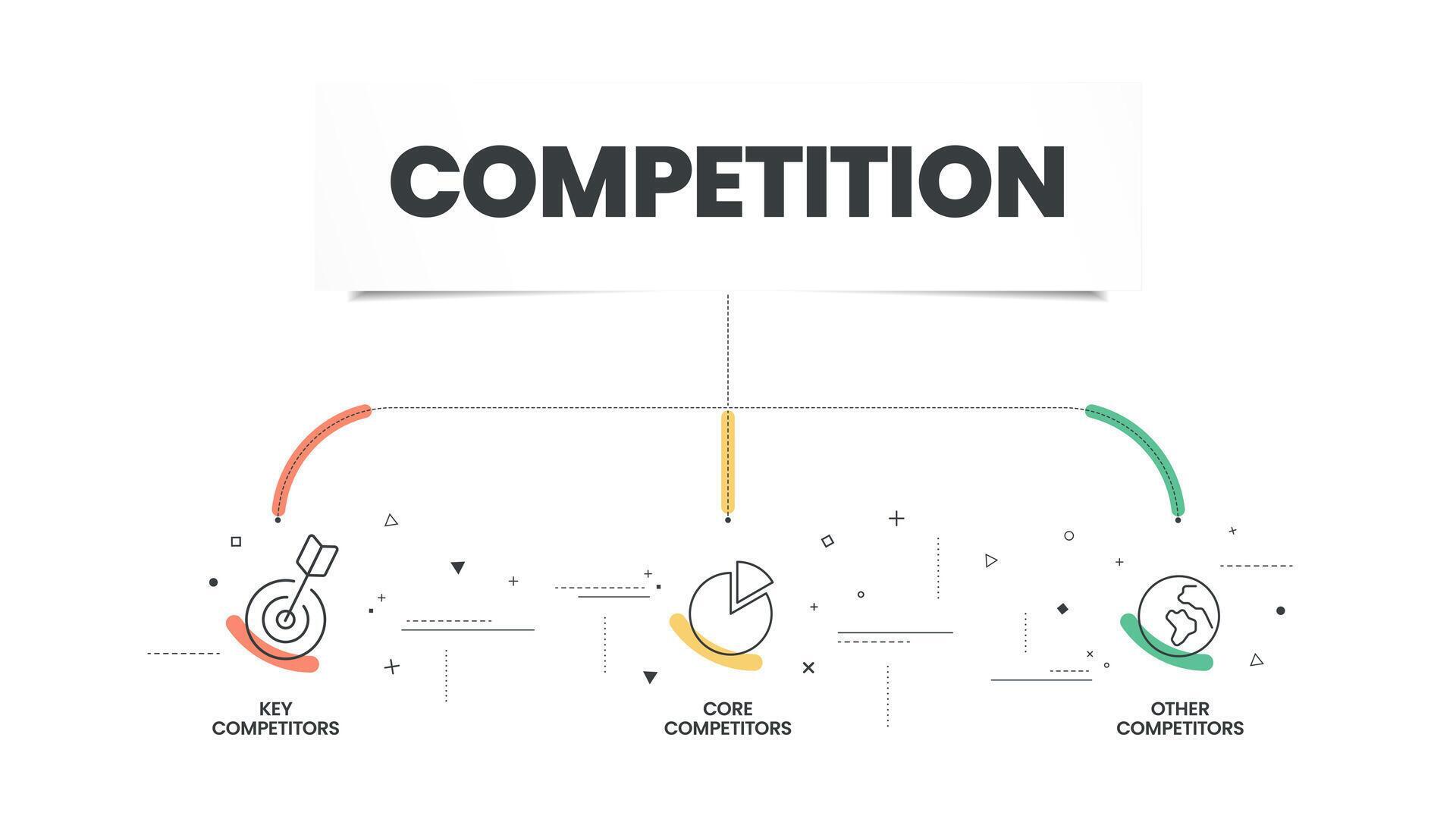 COMPETITION

KEY COMPETITORS

CORE COMPETITORS

OTHER COMPETITORS