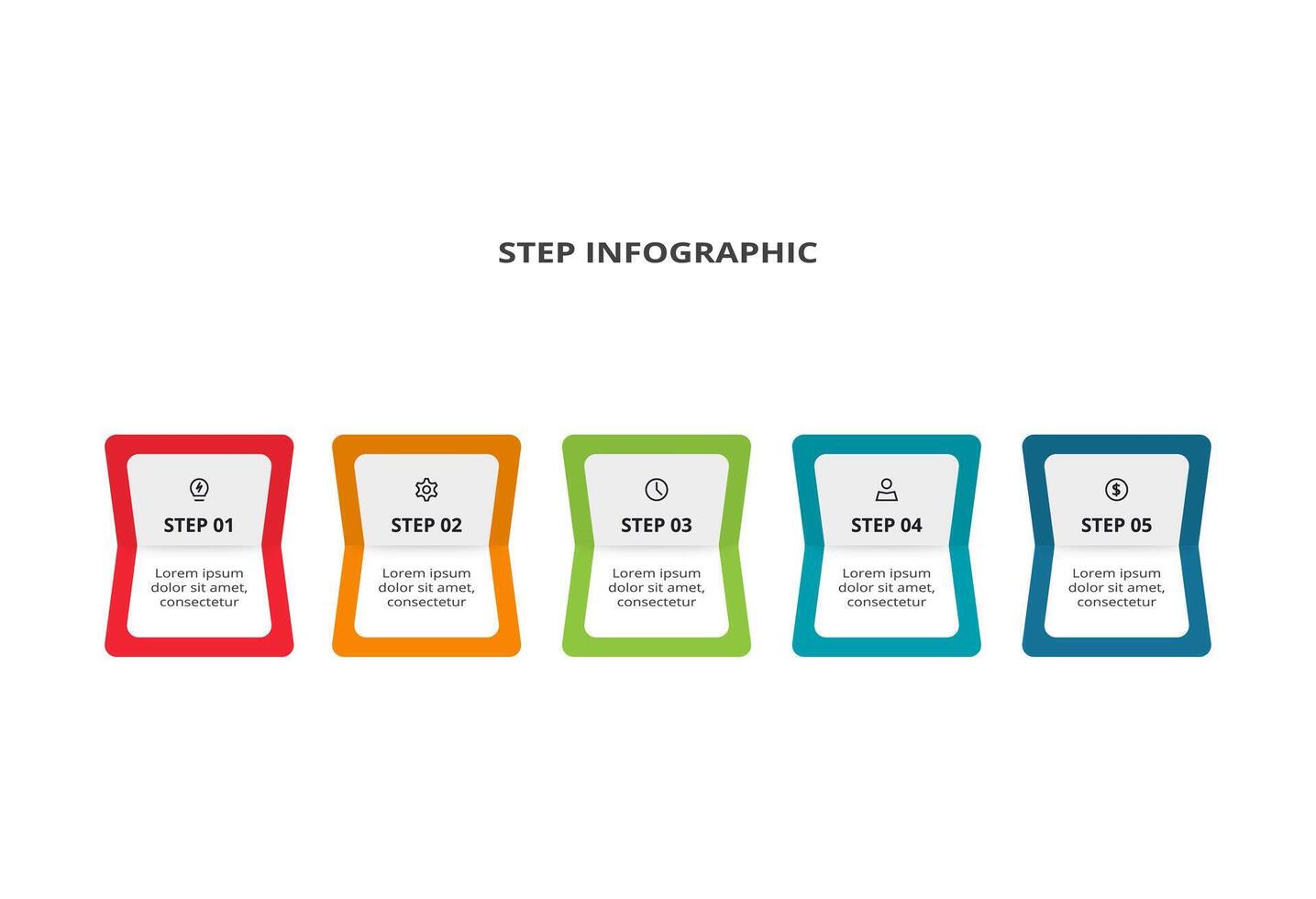 STEP INFOGRAPHIC

STEP 01

Lorem ipsum dolor sit amet, consectetur

STEP 02

Lorem ipsum dolor sit amet, consectetur

STEP 03

Lorem ipsum dolor sit amet, consectetur

STEP 04

Lorem ipsum dolor sit amet, consectetur

STEP 05

Lorem ipsum dolor sit amet, consectetur