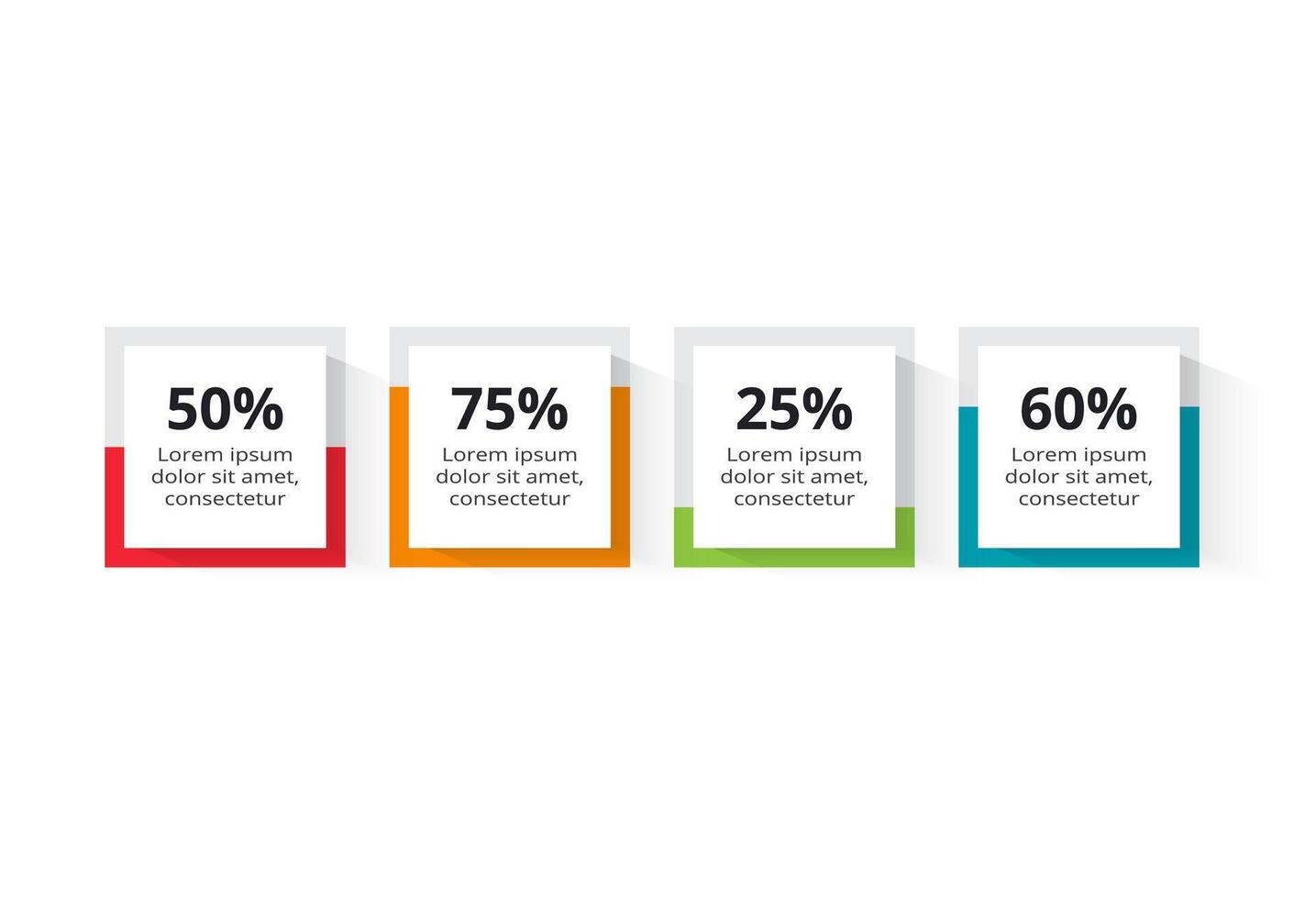 50%
Lorem ipsum dolor sit amet, consectetur

75%
Lorem ipsum dolor sit amet, consectetur

25%
Lorem ipsum dolor sit amet, consectetur

60%
Lorem ipsum dolor sit amet, consectetur