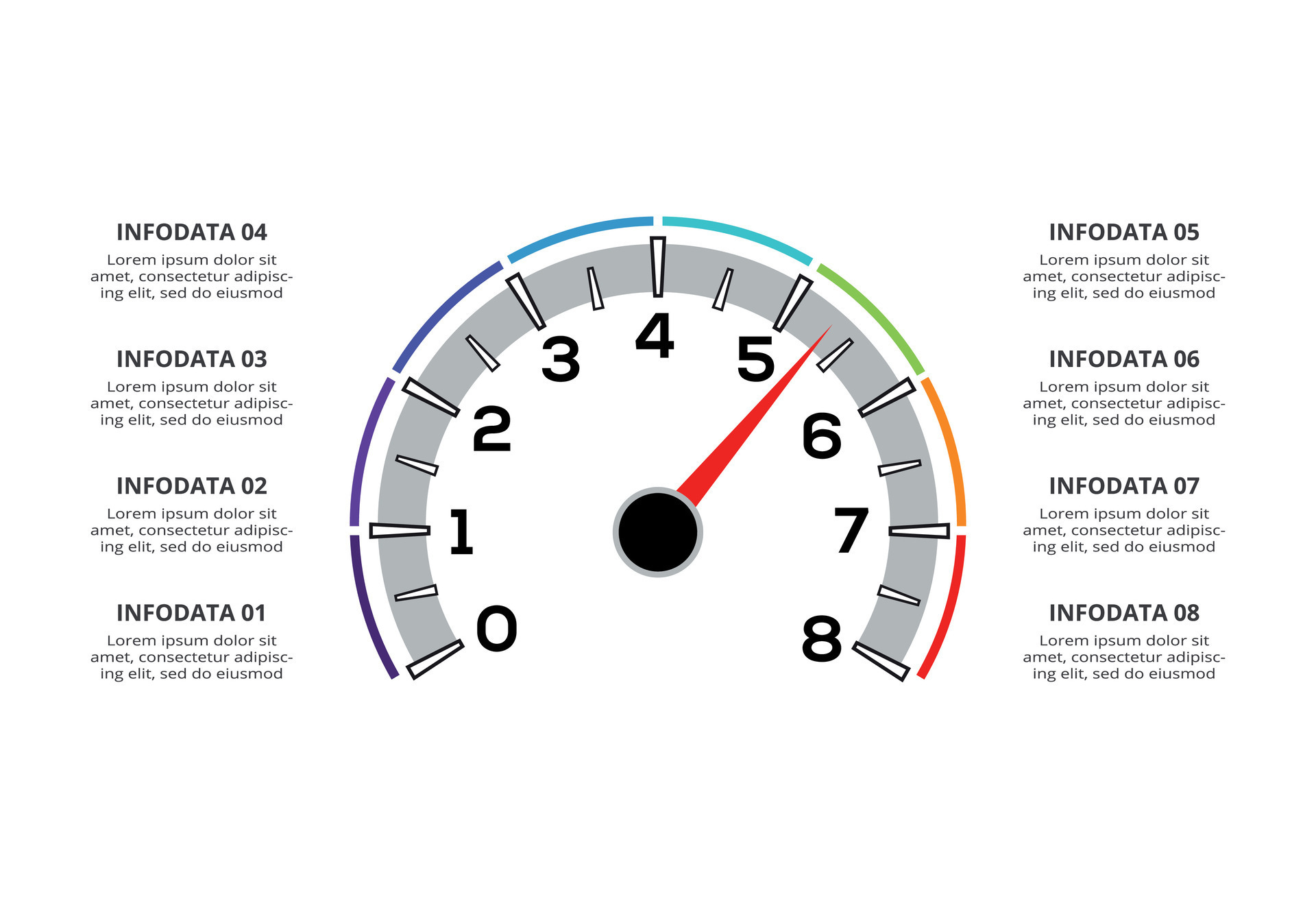 INFODATA 04
Lorem ipsum dolor sit amet, consectetur adipiscing elit, sed do eiusmod

INFODATA 03
Lorem ipsum dolor sit amet, consectetur adipiscing elit, sed do eiusmod

INFODATA 02
Lorem ipsum dolor sit amet, consectetur adipiscing elit, sed do eiusmod

INFODATA 01
Lorem ipsum dolor sit amet, consectetur adipiscing elit, sed do eiusmod

0 1 2 3 4 5 6 7 8

INFODATA 05
Lorem ipsum dolor sit amet, consectetur adipiscing elit, sed do eiusmod

INFODATA 06
Lorem ipsum dolor sit amet, consectetur adipiscing elit, sed do eiusmod

INFODATA 07
Lorem ipsum dolor sit amet, consectetur adipiscing elit, sed do eiusmod

INFODATA 08
Lorem ipsum dolor sit amet, consectetur adipiscing elit, sed do eiusmod