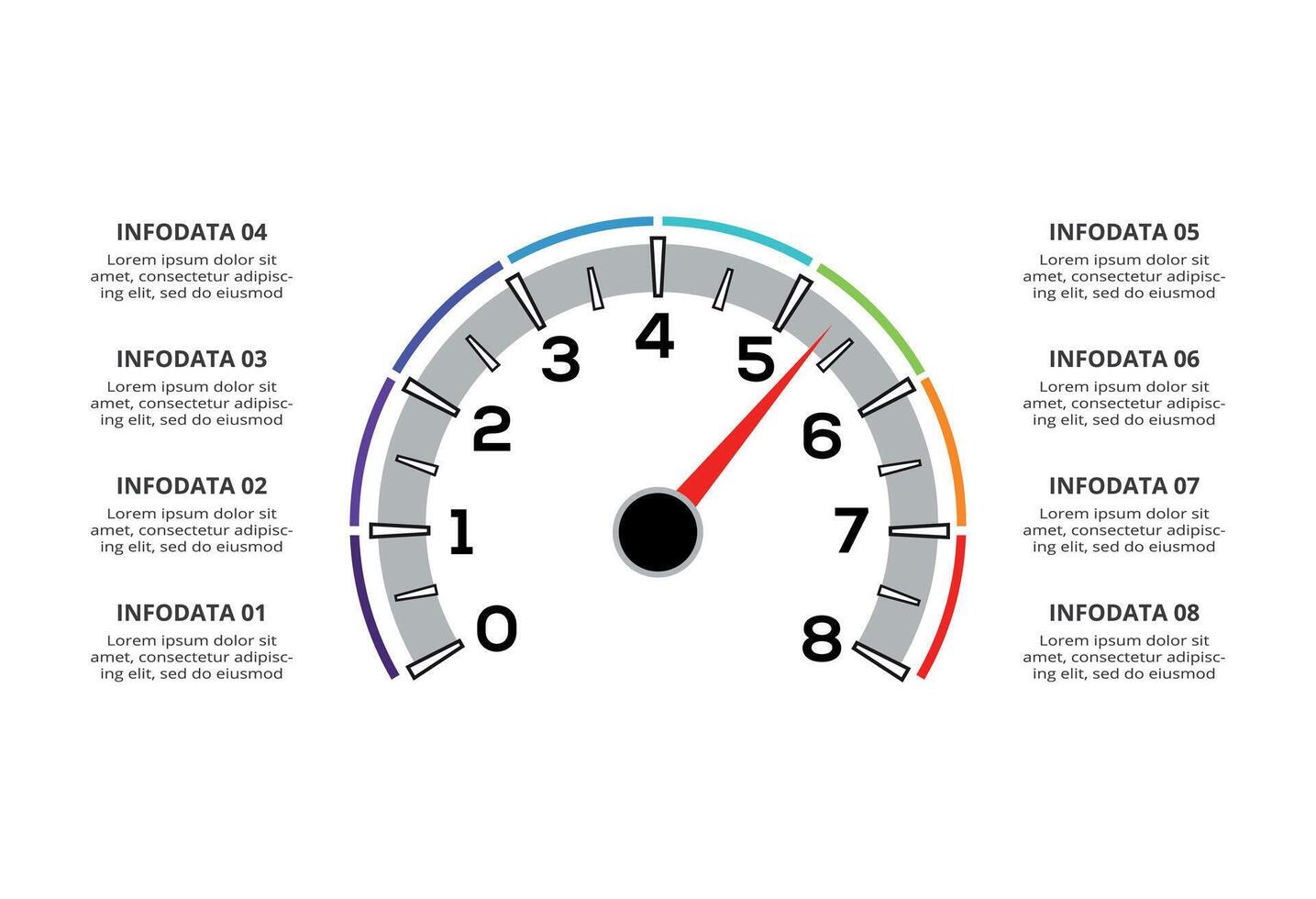 INFODATA 04
Lorem ipsum dolor sit amet, consectetur adipiscing elit, sed do eiusmod

INFODATA 03
Lorem ipsum dolor sit amet, consectetur adipiscing elit, sed do eiusmod

INFODATA 02
Lorem ipsum dolor sit amet, consectetur adipiscing elit, sed do eiusmod

INFODATA 01
Lorem ipsum dolor sit amet, consectetur adipiscing elit, sed do eiusmod

0 1 2 3 4 5 6 7 8

INFODATA 05
Lorem ipsum dolor sit amet, consectetur adipiscing elit, sed do eiusmod

INFODATA 06
Lorem ipsum dolor sit amet, consectetur adipiscing elit, sed do eiusmod

INFODATA 07
Lorem ipsum dolor sit amet, consectetur adipiscing elit, sed do eiusmod

INFODATA 08
Lorem ipsum dolor sit amet, consectetur adipiscing elit, sed do eiusmod