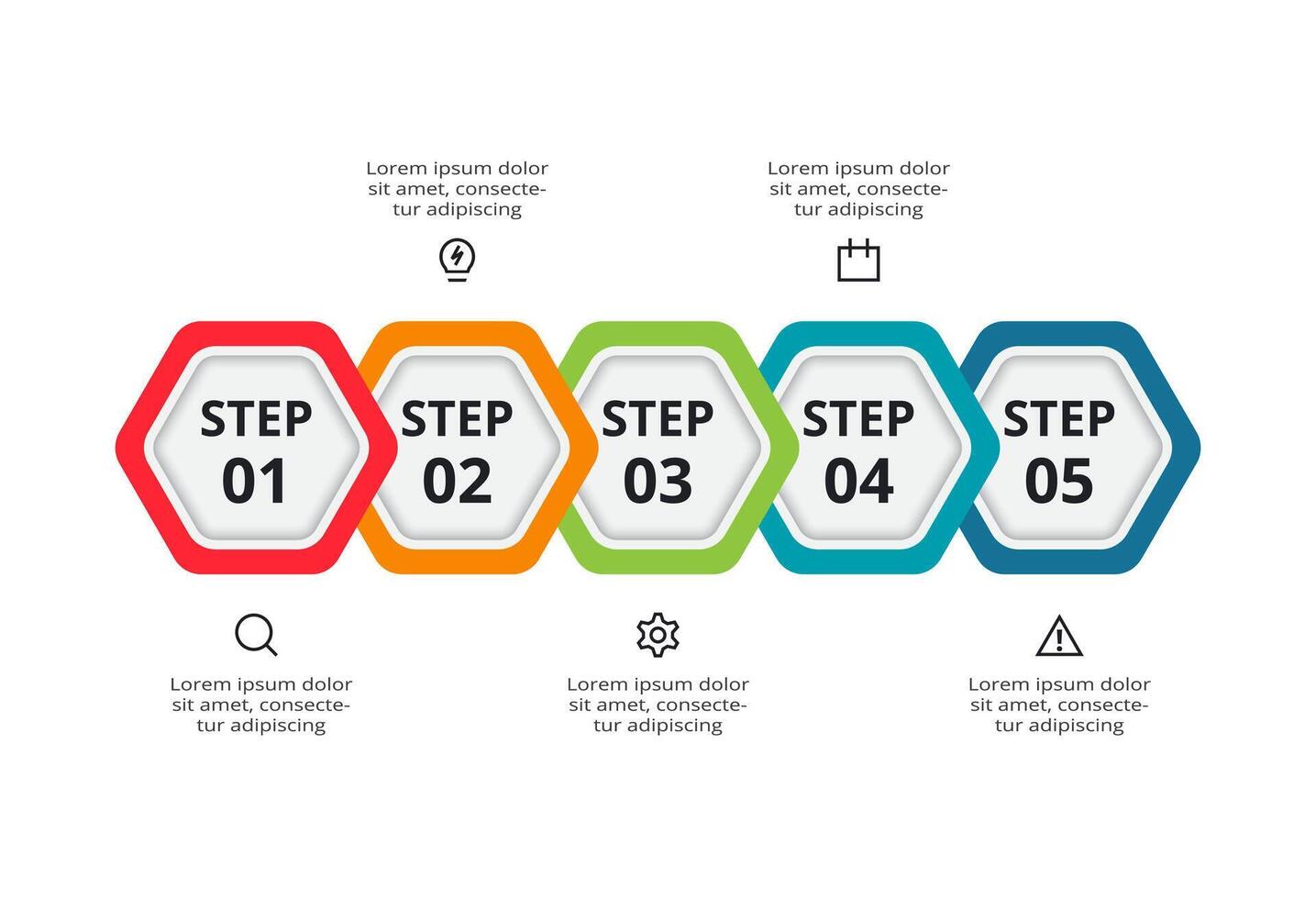 Lorem ipsum dolor sit amet, consectetur adipiscing

Lorem ipsum dolor sit amet, consectetur adipiscing

STEP 01

STEP 02

STEP 03

STEP 04

STEP 05

Lorem ipsum dolor sit amet, consectetur adipiscing

Lorem ipsum dolor sit amet, consectetur adipiscing

Lorem ipsum dolor sit amet, consectetur adipiscing