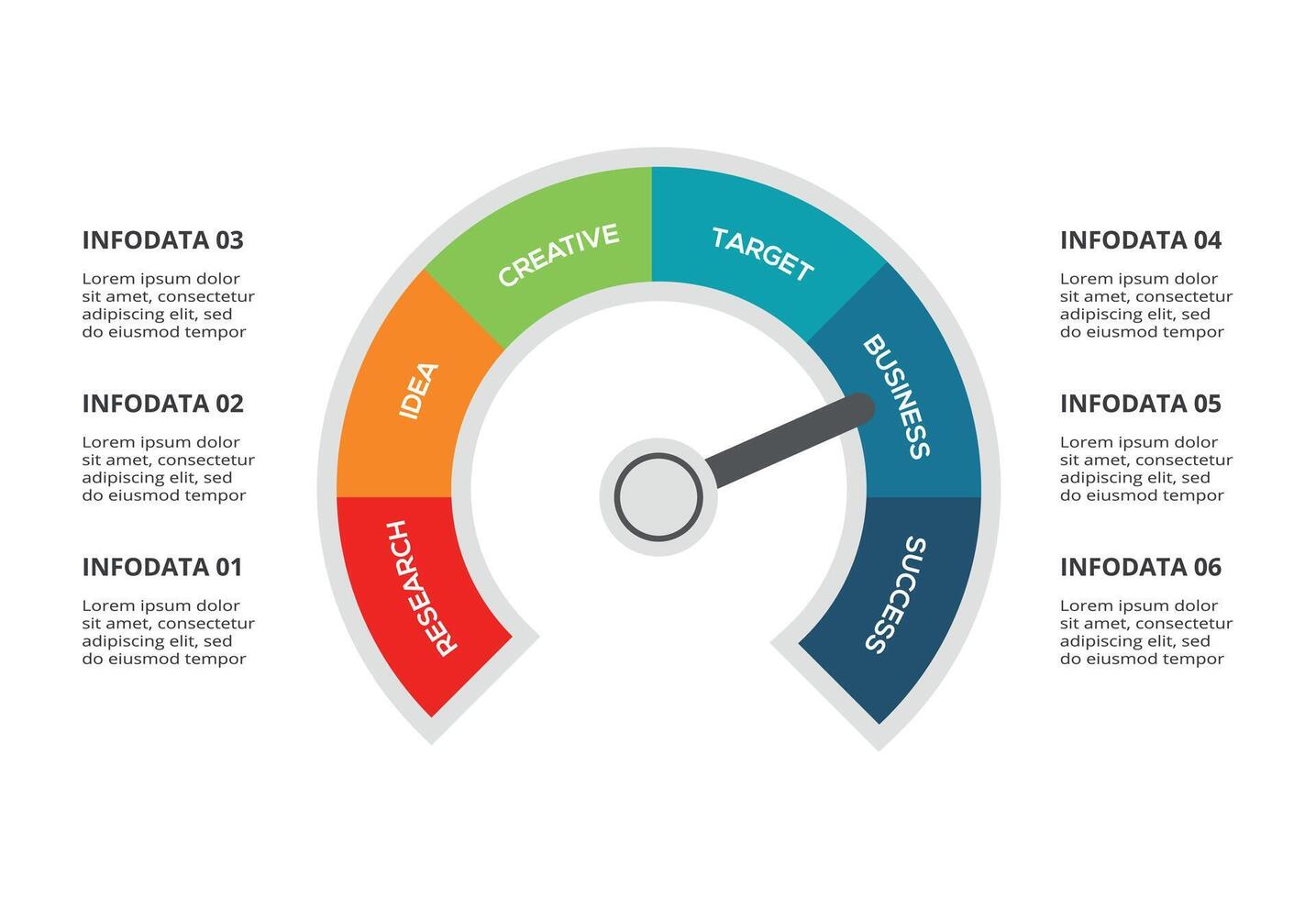 INFODATA 03

Lorem ipsum dolor sit amet, consectetur adipiscing elit, sed do eiusmod tempor

INFODATA 02

Lorem ipsum dolor sit amet, consectetur adipiscing elit, sed do eiusmod tempor

INFODATA 01

Lorem ipsum dolor sit amet, consectetur adipiscing elit, sed do eiusmod tempor

RESEARCH

IDEA

CREATIVE

TARGET

BUSINESS

SUCCESS

INFODATA 04

Lorem ipsum dolor sit amet, consectetur adipiscing elit, sed do eiusmod tempor

INFODATA 05

Lorem ipsum dolor sit amet, consectetur adipiscing elit, sed do eiusmod tempor

INFODATA 06

Lorem ipsum dolor sit amet, consectetur adipiscing elit, sed do eiusmod tempor