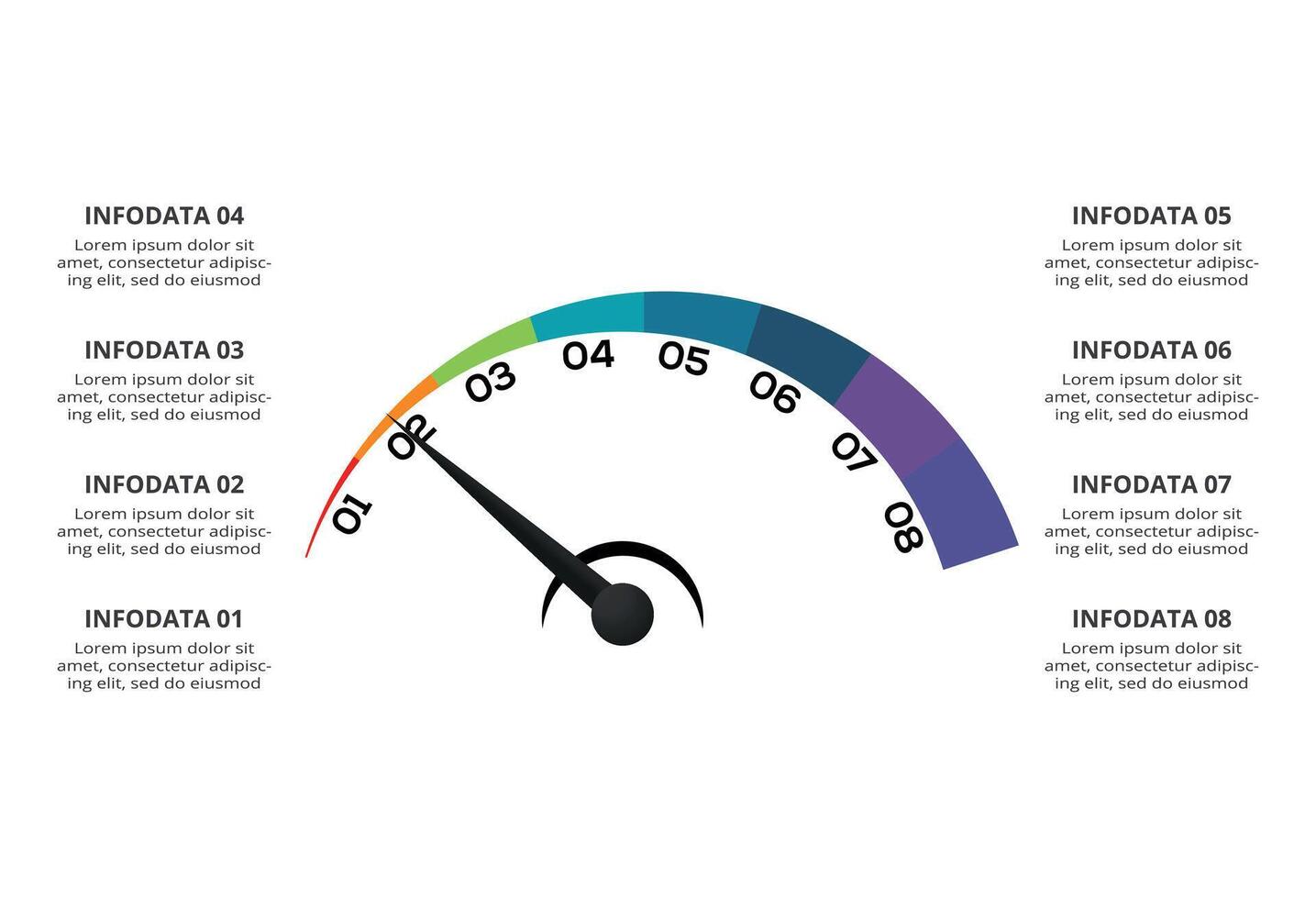 INFODATA 04
Lorem ipsum dolor sit amet, consectetur adipiscing elit, sed do eiusmod

INFODATA 03
Lorem ipsum dolor sit amet, consectetur adipiscing elit, sed do eiusmod

INFODATA 02
Lorem ipsum dolor sit amet, consectetur adipiscing elit, sed do eiusmod

INFODATA 01
Lorem ipsum dolor sit amet, consectetur adipiscing elit, sed do eiusmod

01 02 03 04 05 06 07 08

INFODATA 05
Lorem ipsum dolor sit amet, consectetur adipiscing elit, sed do eiusmod

INFODATA 06
Lorem ipsum dolor sit amet, consectetur adipiscing elit, sed do eiusmod

INFODATA 07
Lorem ipsum dolor sit amet, consectetur adipiscing elit, sed do eiusmod

INFODATA 08
Lorem ipsum dolor sit amet, consectetur adipiscing elit, sed do eiusmod