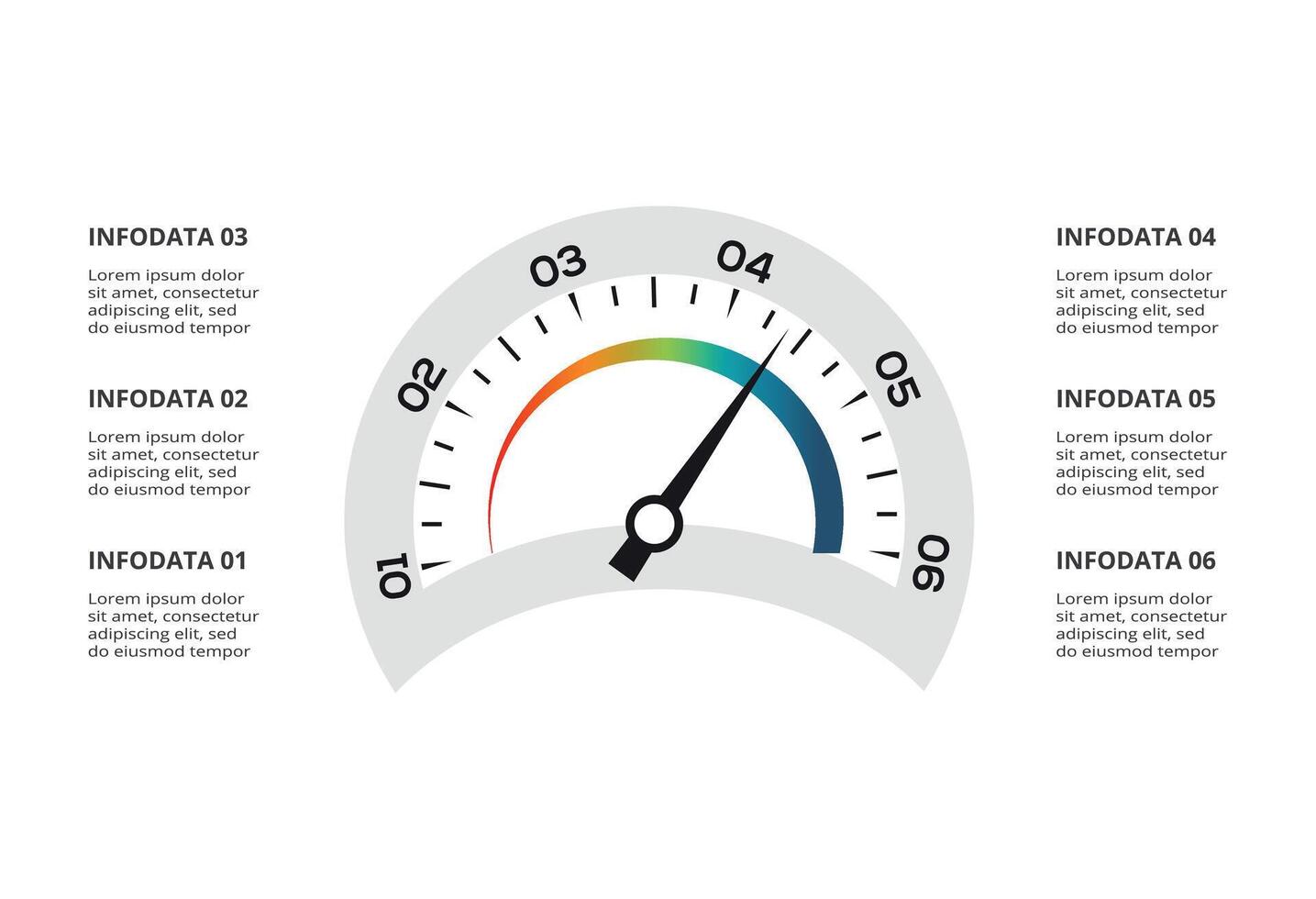 INFODATA 03

Lorem ipsum dolor sit amet, consectetur adipiscing elit, sed do eiusmod tempor

INFODATA 02

Lorem ipsum dolor sit amet, consectetur adipiscing elit, sed do eiusmod tempor

INFODATA 01

Lorem ipsum dolor sit amet, consectetur adipiscing elit, sed do eiusmod tempor

01
02
03
04
05
06

INFODATA 04

Lorem ipsum dolor sit amet, consectetur adipiscing elit, sed do eiusmod tempor

INFODATA 05

Lorem ipsum dolor sit amet, consectetur adipiscing elit, sed do eiusmod tempor

INFODATA 06

Lorem ipsum dolor sit amet, consectetur adipiscing elit, sed do eiusmod tempor