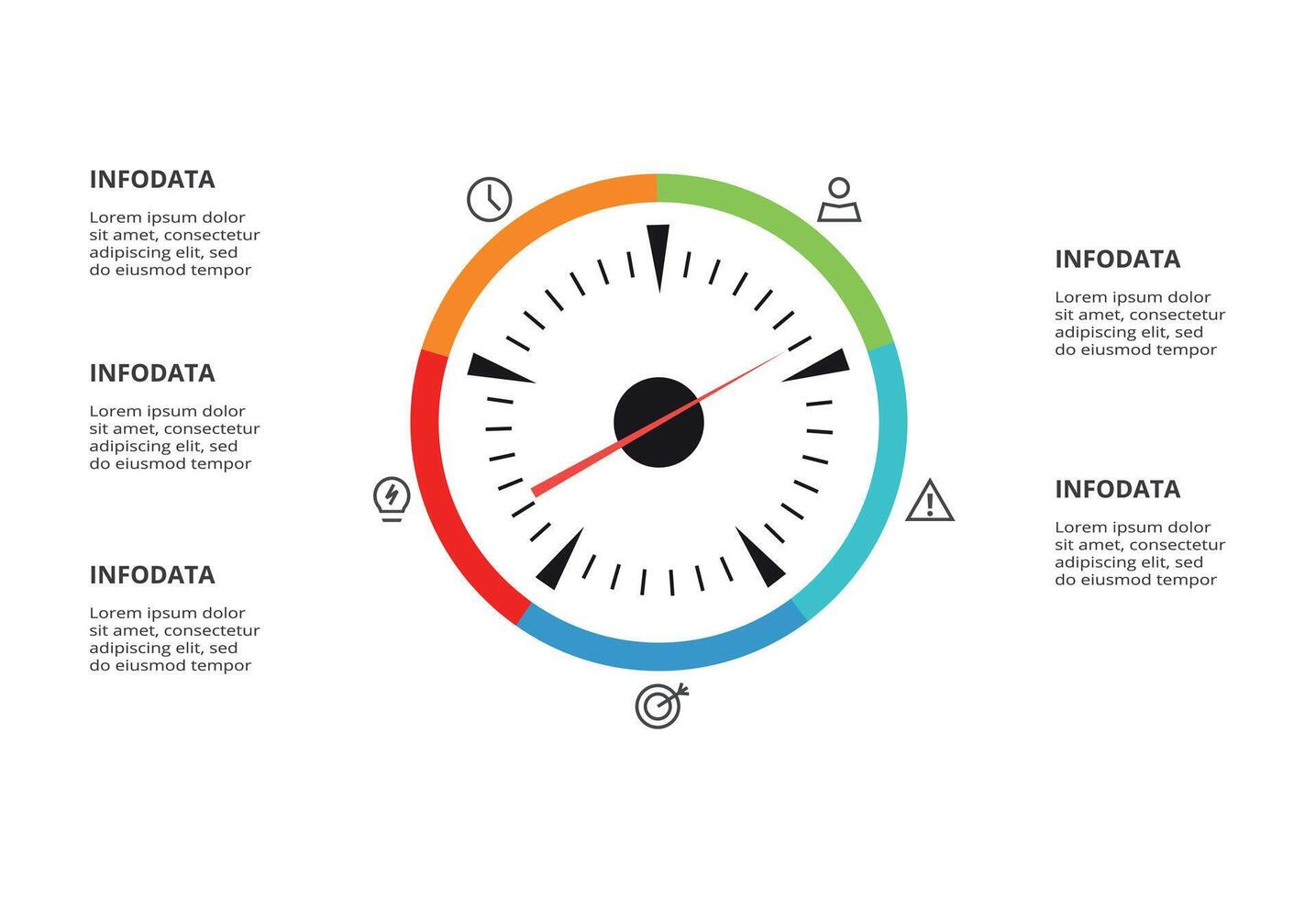 INFODATA

Lorem ipsum dolor sit amet, consectetur adipiscing elit, sed do eiusmod tempor

INFODATA

Lorem ipsum dolor sit amet, consectetur adipiscing elit, sed do eiusmod tempor

INFODATA

Lorem ipsum dolor sit amet, consectetur adipiscing elit, sed do eiusmod tempor

INFODATA

Lorem ipsum dolor sit amet, consectetur adipiscing elit, sed do eiusmod tempor

INFODATA

Lorem ipsum dolor sit amet, consectetur adipiscing elit, sed do eiusmod tempor