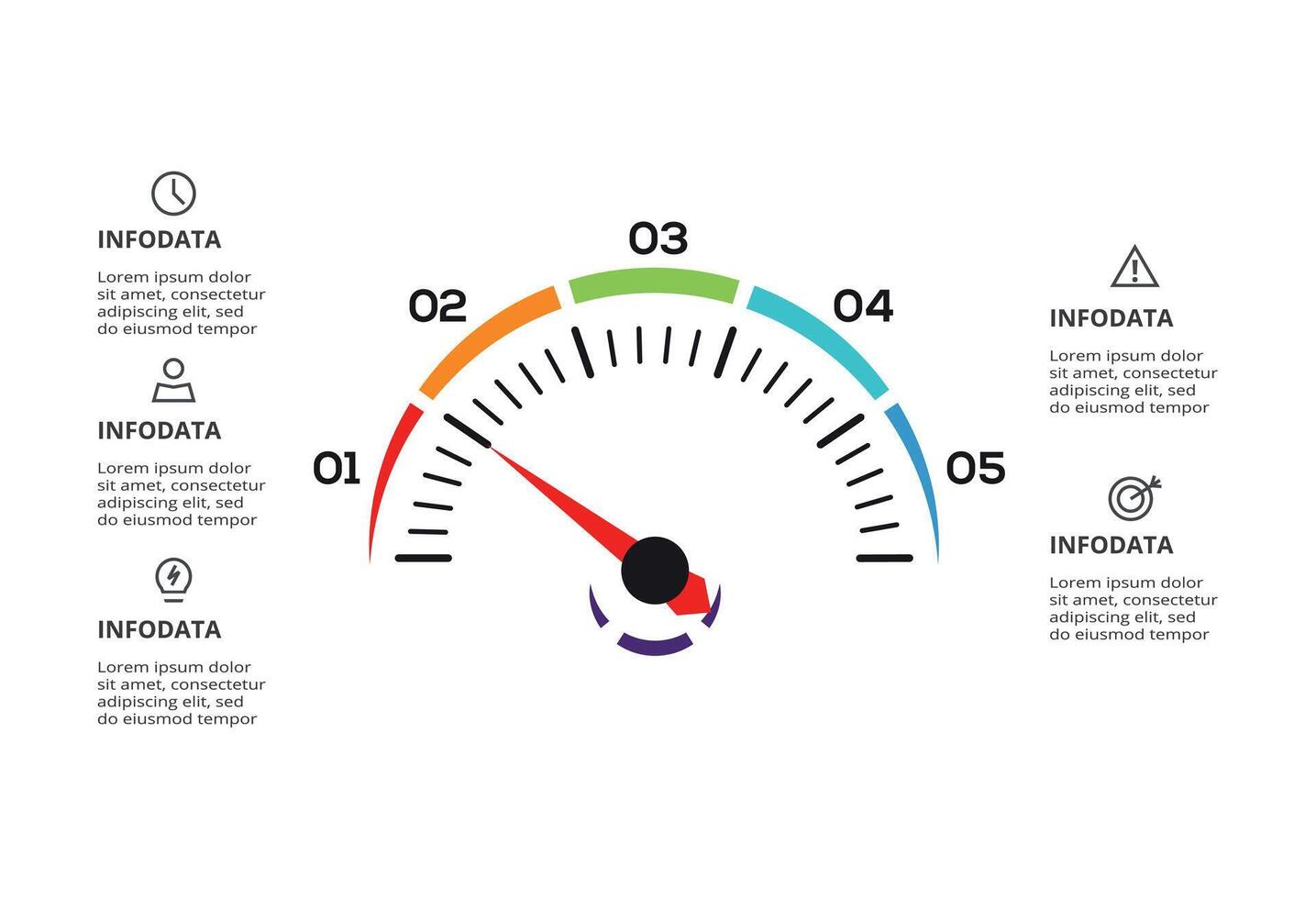 INFODATA

Lorem ipsum dolor sit amet, consectetur adipiscing elit, sed do eiusmod tempor

INFODATA

Lorem ipsum dolor sit amet, consectetur adipiscing elit, sed do eiusmod tempor

INFODATA

Lorem ipsum dolor sit amet, consectetur adipiscing elit, sed do eiusmod tempor

01

02

03

04

05

INFODATA

Lorem ipsum dolor sit amet, consectetur adipiscing elit, sed do eiusmod tempor

INFODATA

Lorem ipsum dolor sit amet, consectetur adipiscing elit, sed do eiusmod tempor