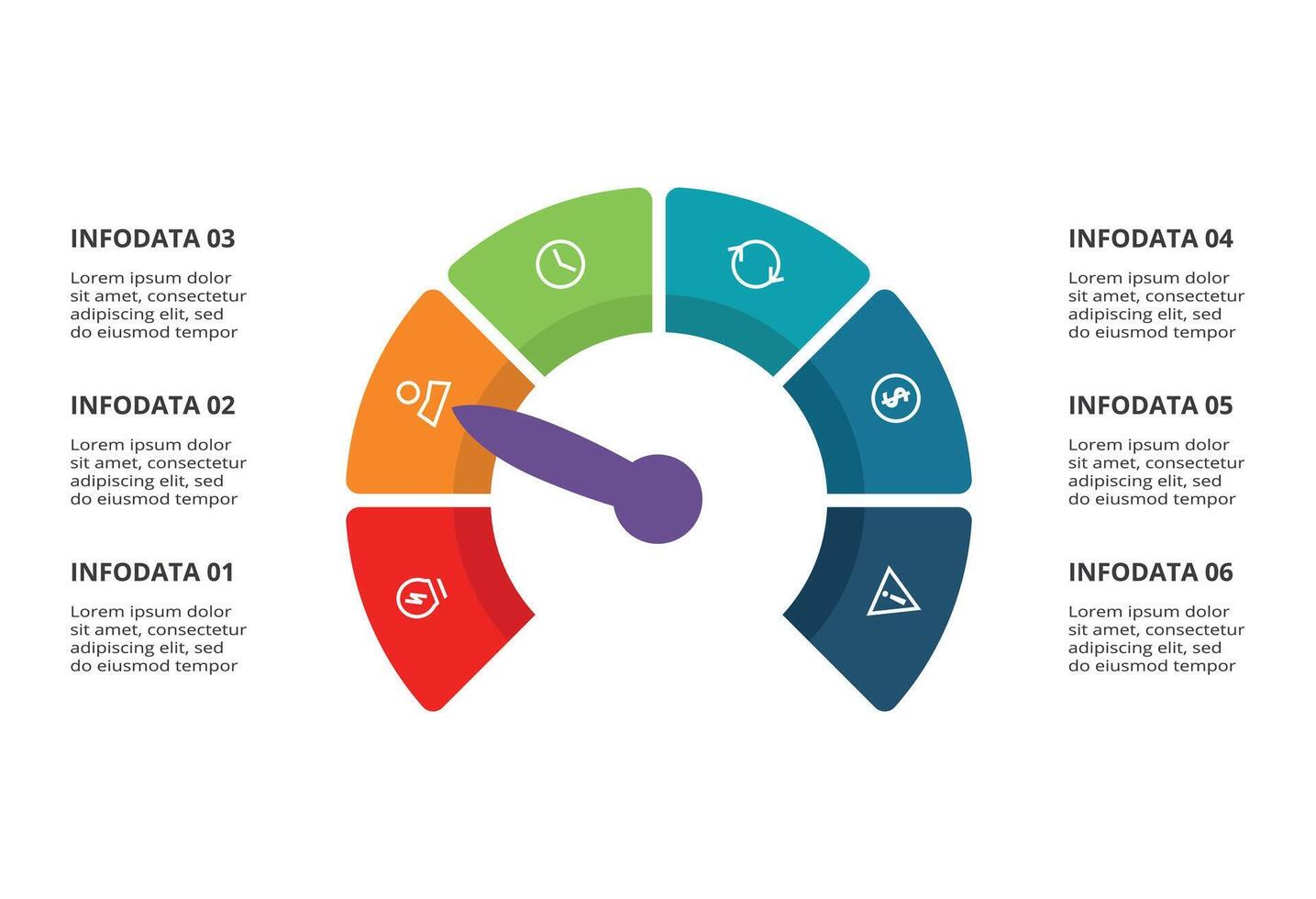 INFODATA 03

Lorem ipsum dolor sit amet, consectetur adipiscing elit, sed do eiusmod tempor

INFODATA 02

Lorem ipsum dolor sit amet, consectetur adipiscing elit, sed do eiusmod tempor

INFODATA 01

Lorem ipsum dolor sit amet, consectetur adipiscing elit, sed do eiusmod tempor

INFODATA 04

Lorem ipsum dolor sit amet, consectetur adipiscing elit, sed do eiusmod tempor

INFODATA 05

Lorem ipsum dolor sit amet, consectetur adipiscing elit, sed do eiusmod tempor

INFODATA 06

Lorem ipsum dolor sit amet, consectetur adipiscing elit, sed do eiusmod tempor