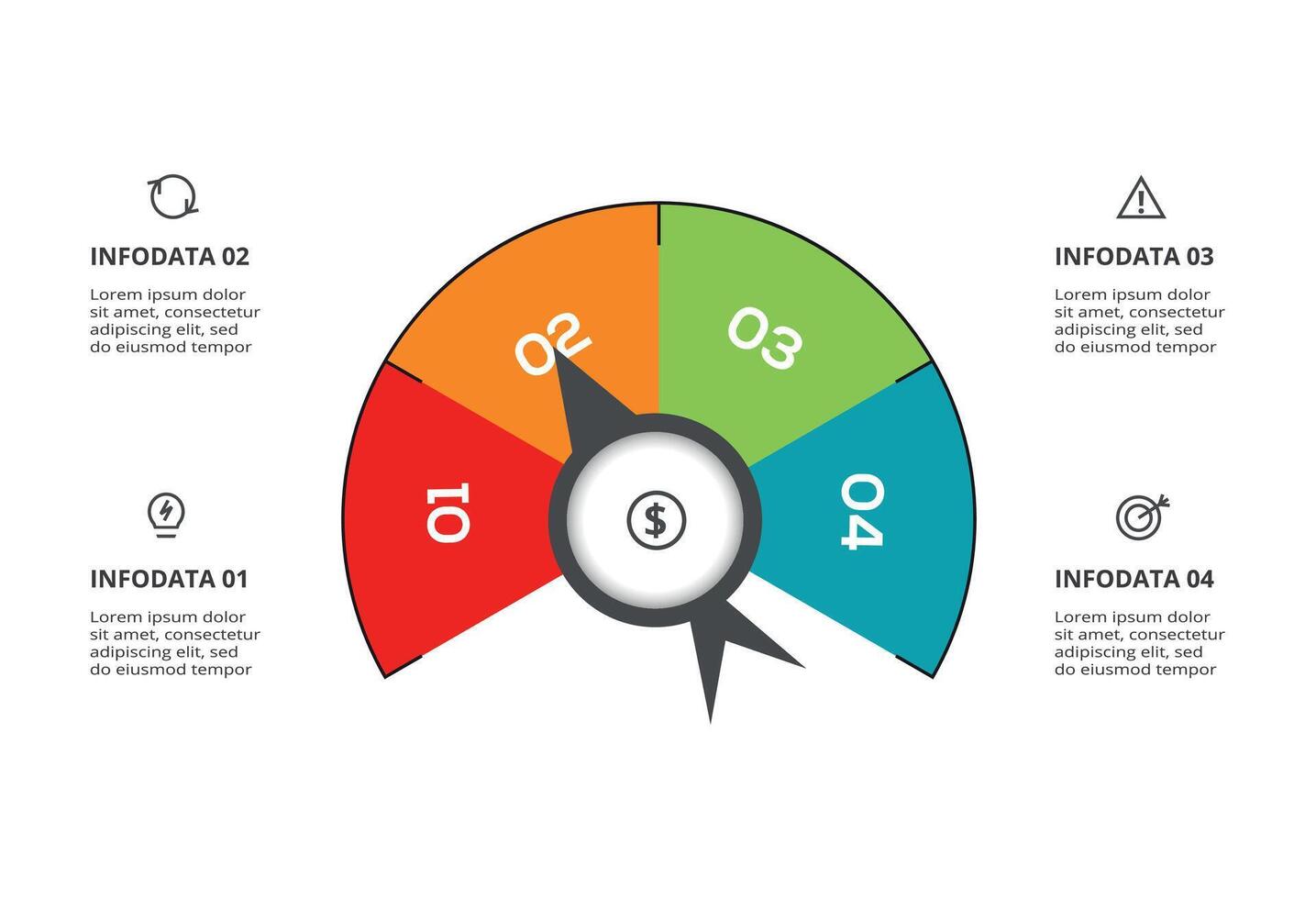 INFODATA 02

Lorem ipsum dolor sit amet, consectetur adipiscing elit, sed do eiusmod tempor

INFODATA 01

Lorem ipsum dolor sit amet, consectetur adipiscing elit, sed do eiusmod tempor

01

02

03

04

$

INFODATA 03

Lorem ipsum dolor sit amet, consectetur adipiscing elit, sed do eiusmod tempor

INFODATA 04

Lorem ipsum dolor sit amet, consectetur adipiscing elit, sed do eiusmod tempor