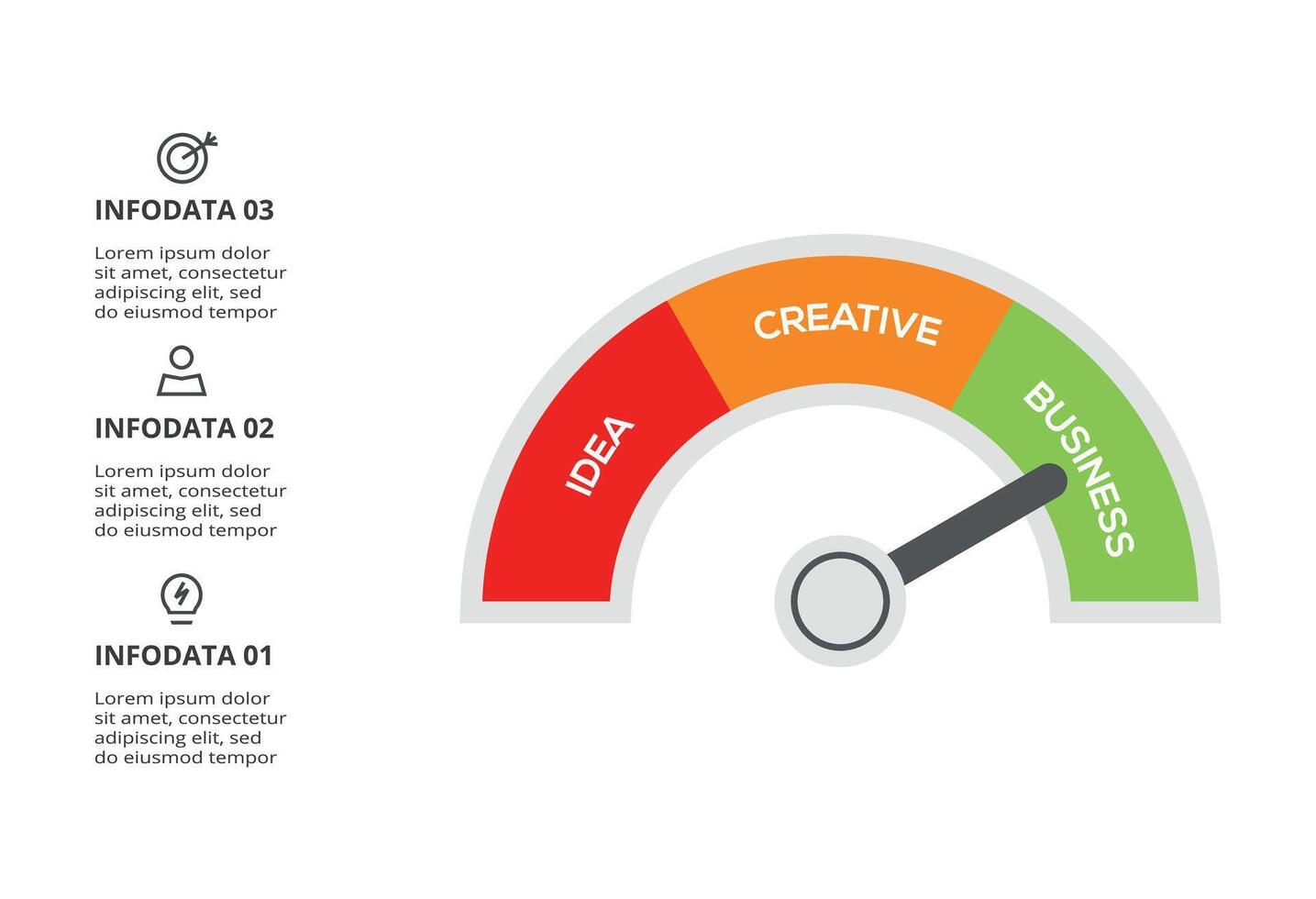 INFODATA 03

Lorem ipsum dolor sit amet, consectetur adipiscing elit, sed do eiusmod tempor

INFODATA 02

Lorem ipsum dolor sit amet, consectetur adipiscing elit, sed do eiusmod tempor

INFODATA 01

Lorem ipsum dolor sit amet, consectetur adipiscing elit, sed do eiusmod tempor

IDEA

CREATIVE

BUSINESS