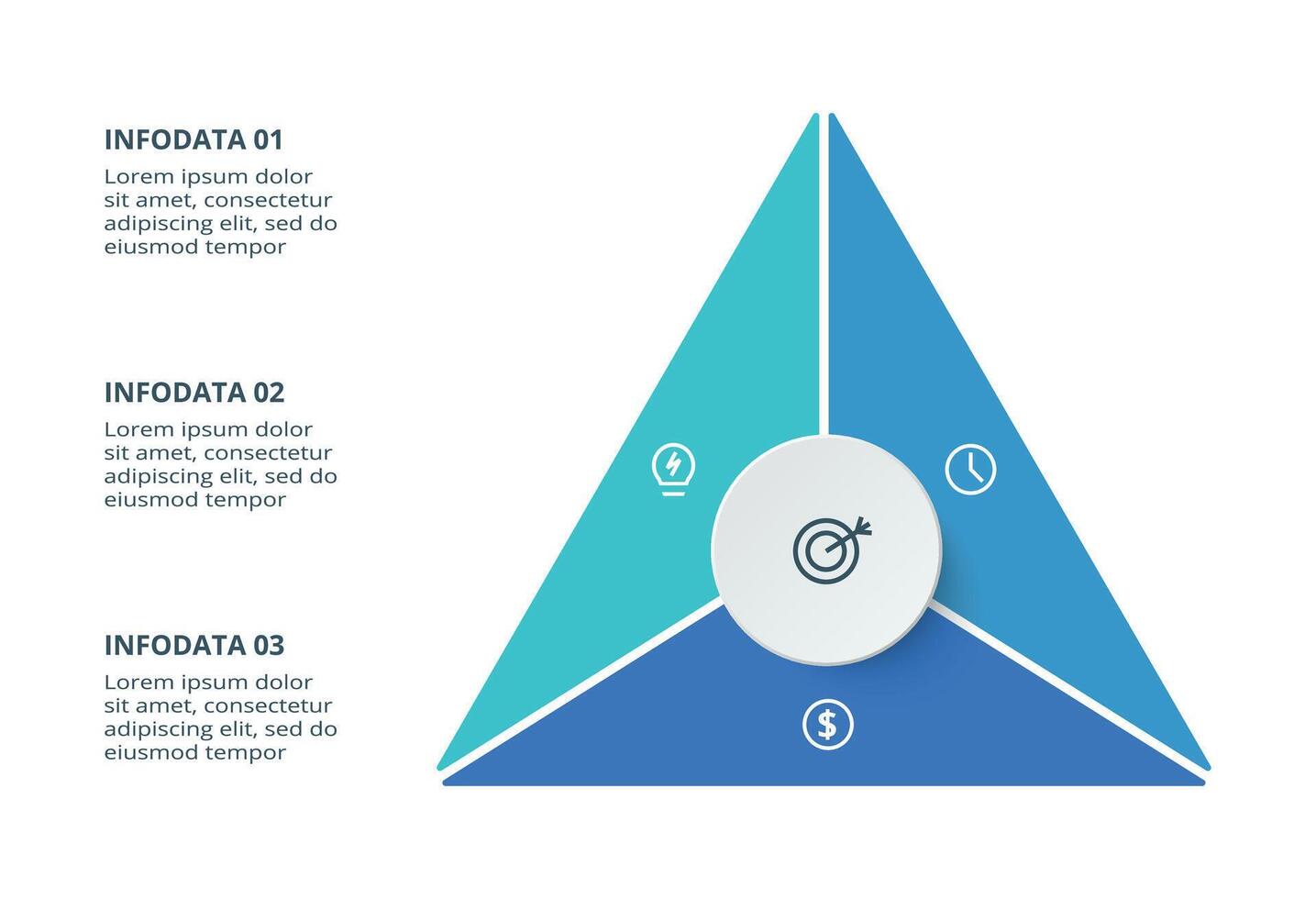 INFODATA 01
Lorem ipsum dolor sit amet, consectetur adipiscing elit, sed do eiusmod tempor

INFODATA 02
Lorem ipsum dolor sit amet, consectetur adipiscing elit, sed do eiusmod tempor

INFODATA 03
Lorem ipsum dolor sit amet, consectetur adipiscing elit, sed do eiusmod tempor

$