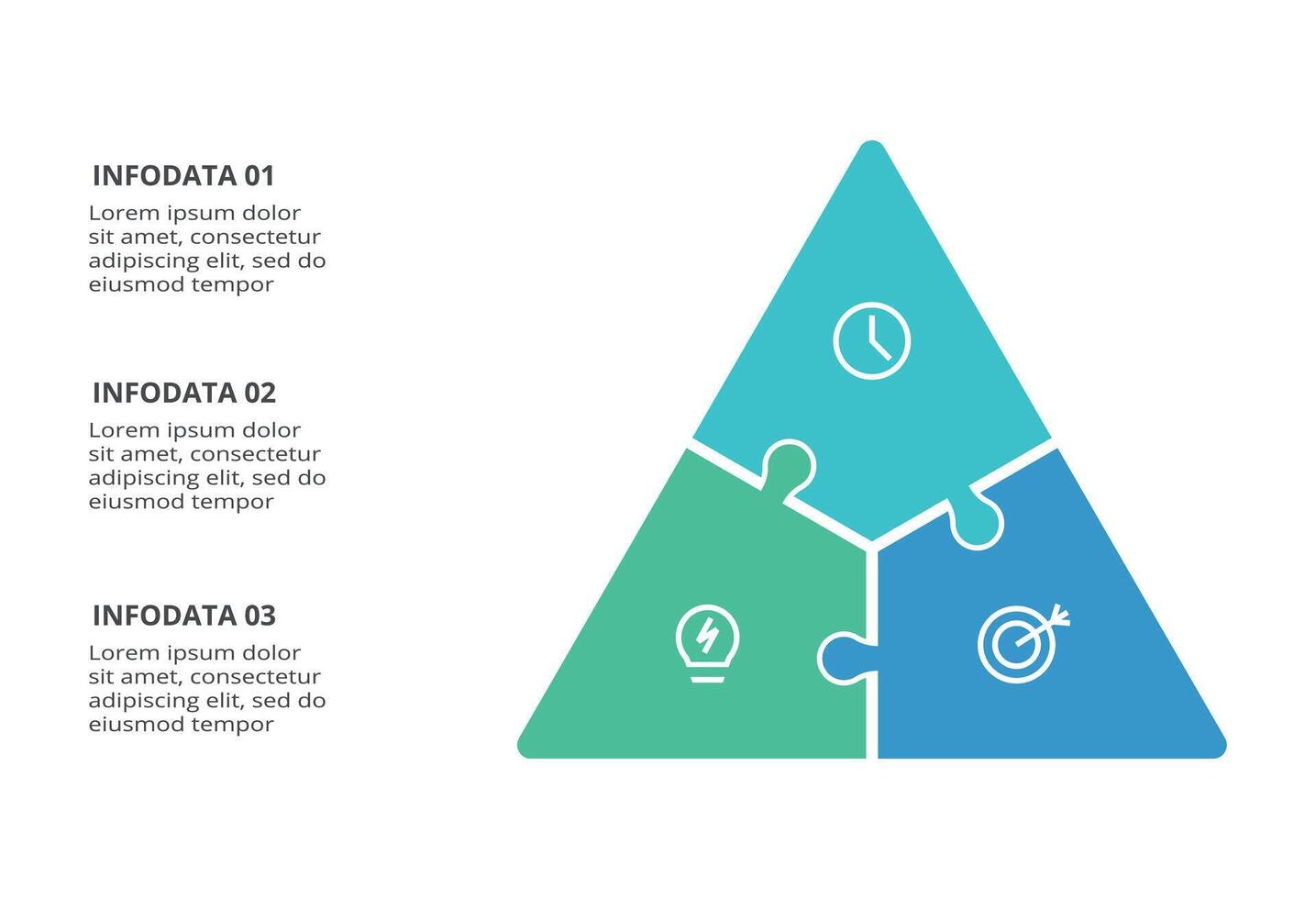 INFODATA 01
Lorem ipsum dolor sit amet, consectetur adipiscing elit, sed do eiusmod tempor

INFODATA 02
Lorem ipsum dolor sit amet, consectetur adipiscing elit, sed do eiusmod tempor

INFODATA 03
Lorem ipsum dolor sit amet, consectetur adipiscing elit, sed do eiusmod tempor