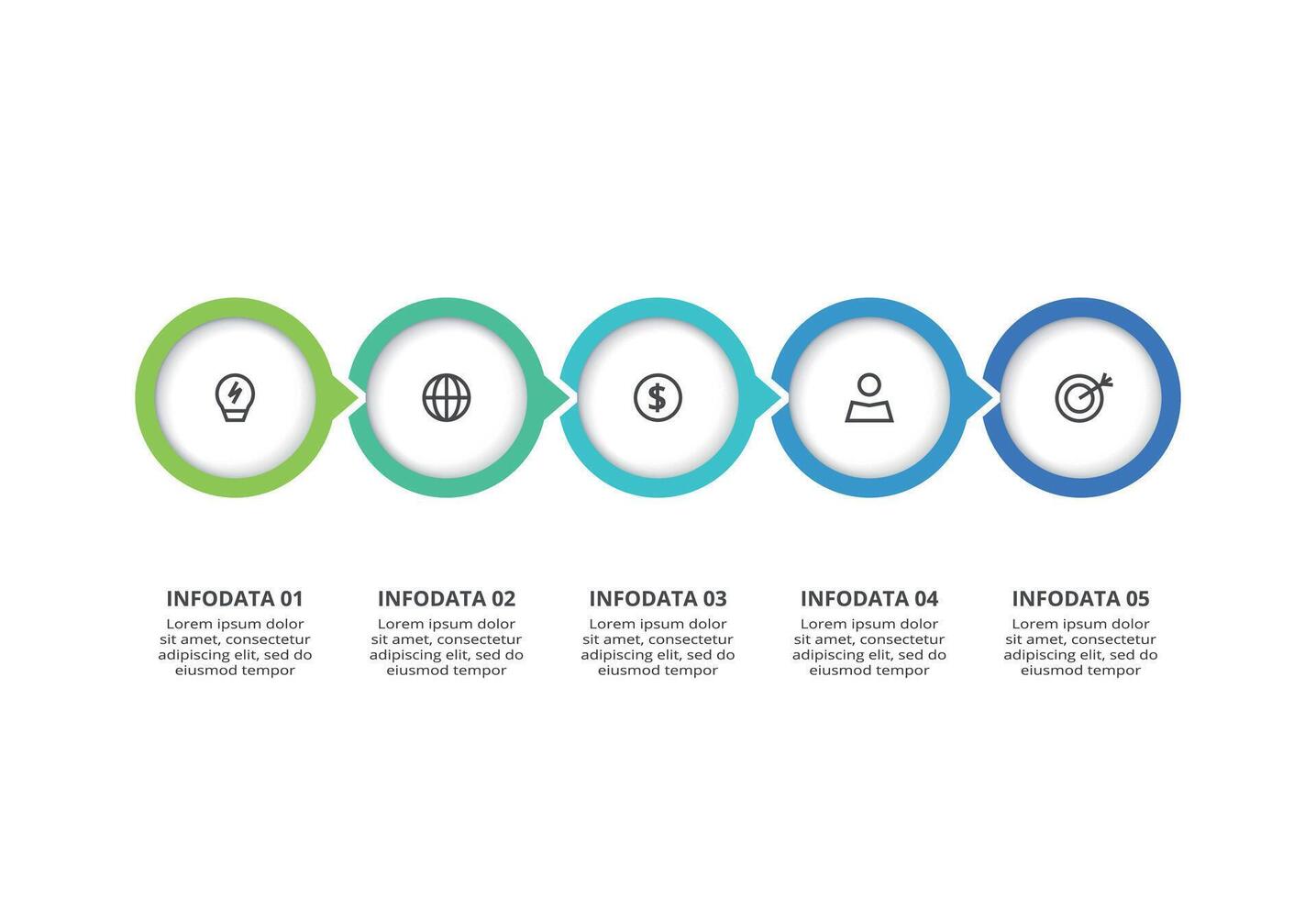 INFODATA 01
Lorem ipsum dolor sit amet, consectetur adipiscing elit, sed do eiusmod tempor

INFODATA 02
Lorem ipsum dolor sit amet, consectetur adipiscing elit, sed do eiusmod tempor

INFODATA 03
Lorem ipsum dolor sit amet, consectetur adipiscing elit, sed do eiusmod tempor

INFODATA 04
Lorem ipsum dolor sit amet, consectetur adipiscing elit, sed do eiusmod tempor

INFODATA 05
Lorem ipsum dolor sit amet, consectetur adipiscing elit, sed do eiusmod tempor