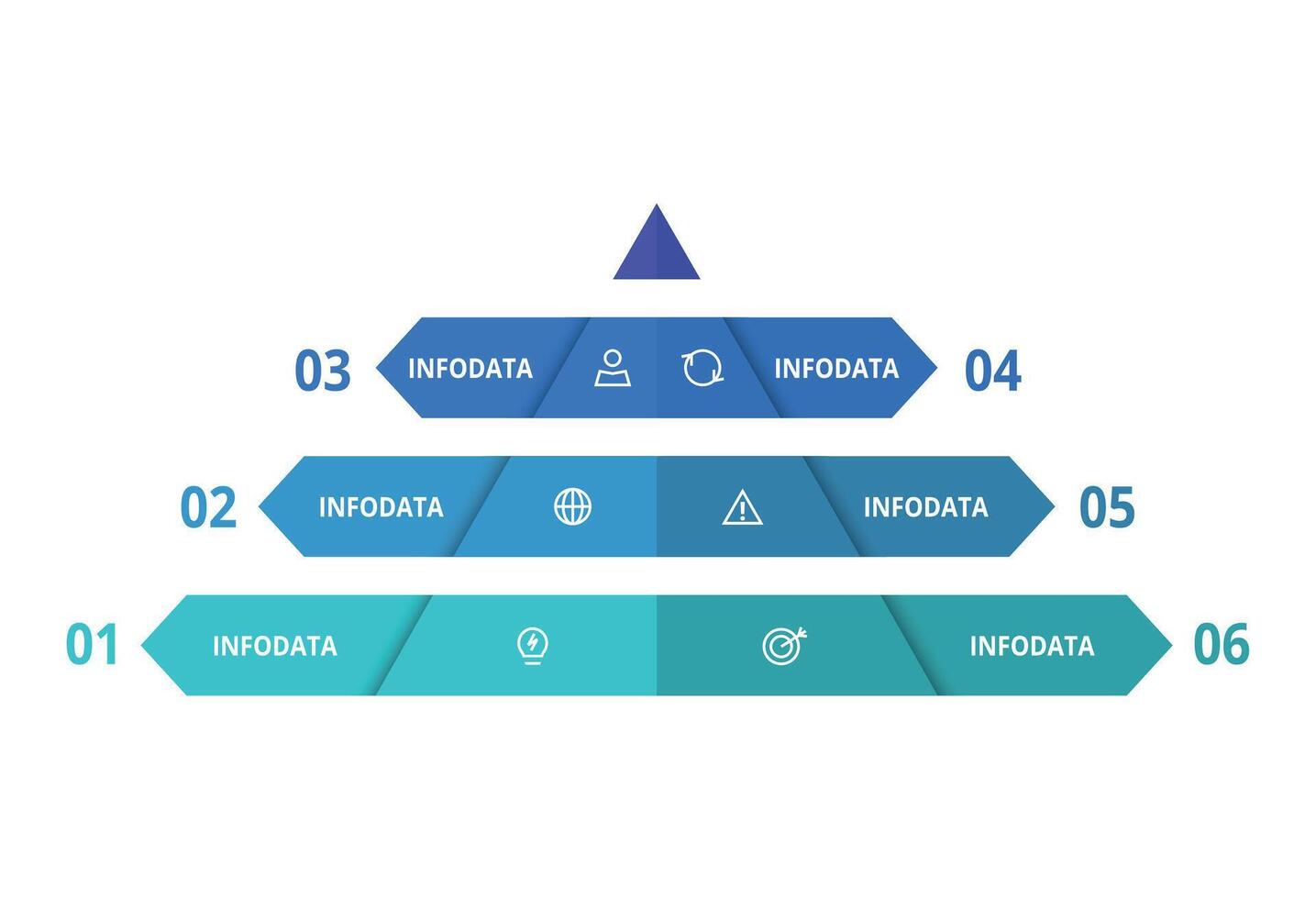 03 INFODATA INFODATA 04

02 INFODATA INFODATA 05

01 INFODATA INFODATA 06