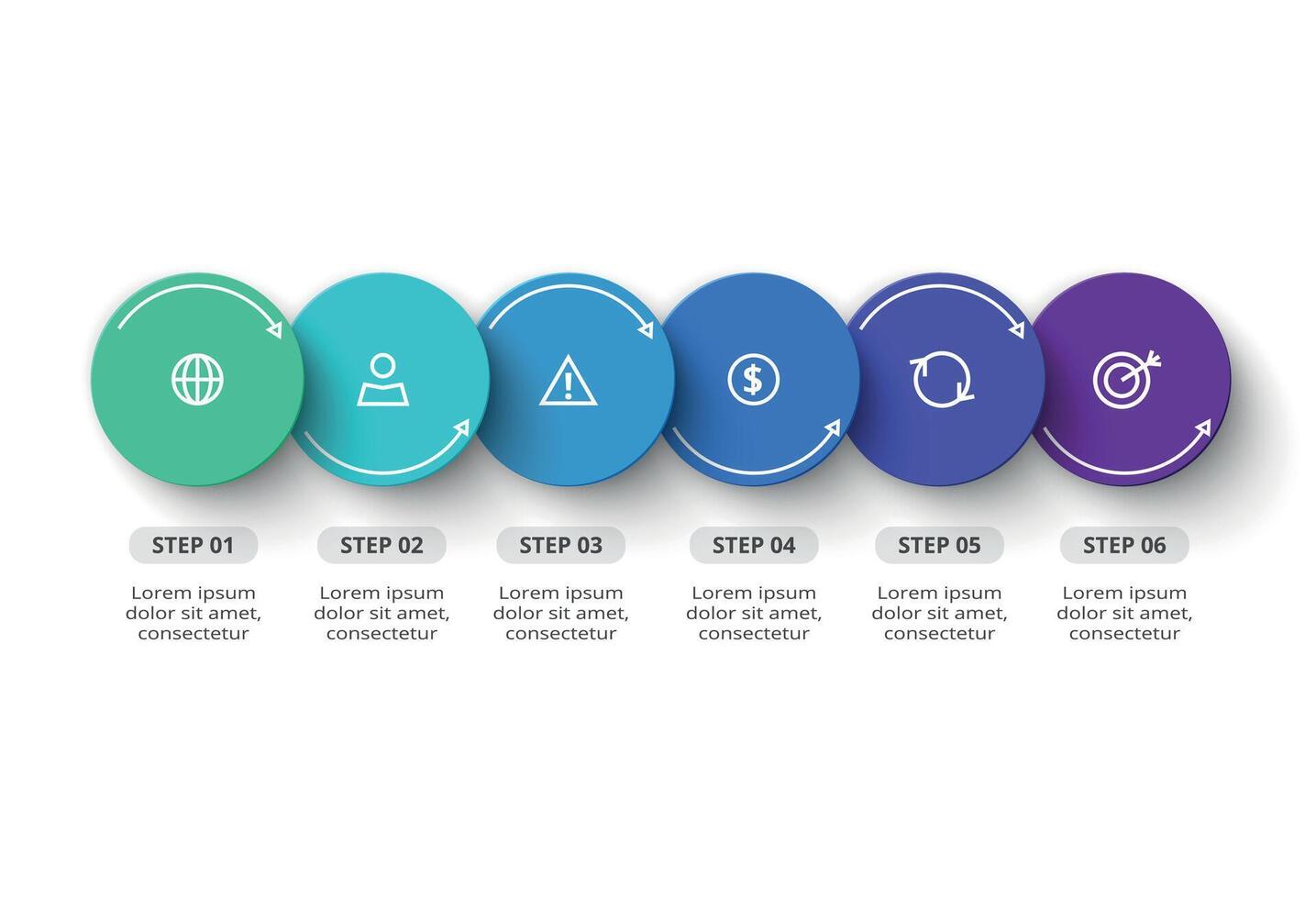 STEP 01

Lorem ipsum dolor sit amet, consectetur

STEP 02

Lorem ipsum dolor sit amet, consectetur

STEP 03

Lorem ipsum dolor sit amet, consectetur

STEP 04

Lorem ipsum dolor sit amet, consectetur

STEP 05

Lorem ipsum dolor sit amet, consectetur

STEP 06

Lorem ipsum dolor sit amet, consectetur