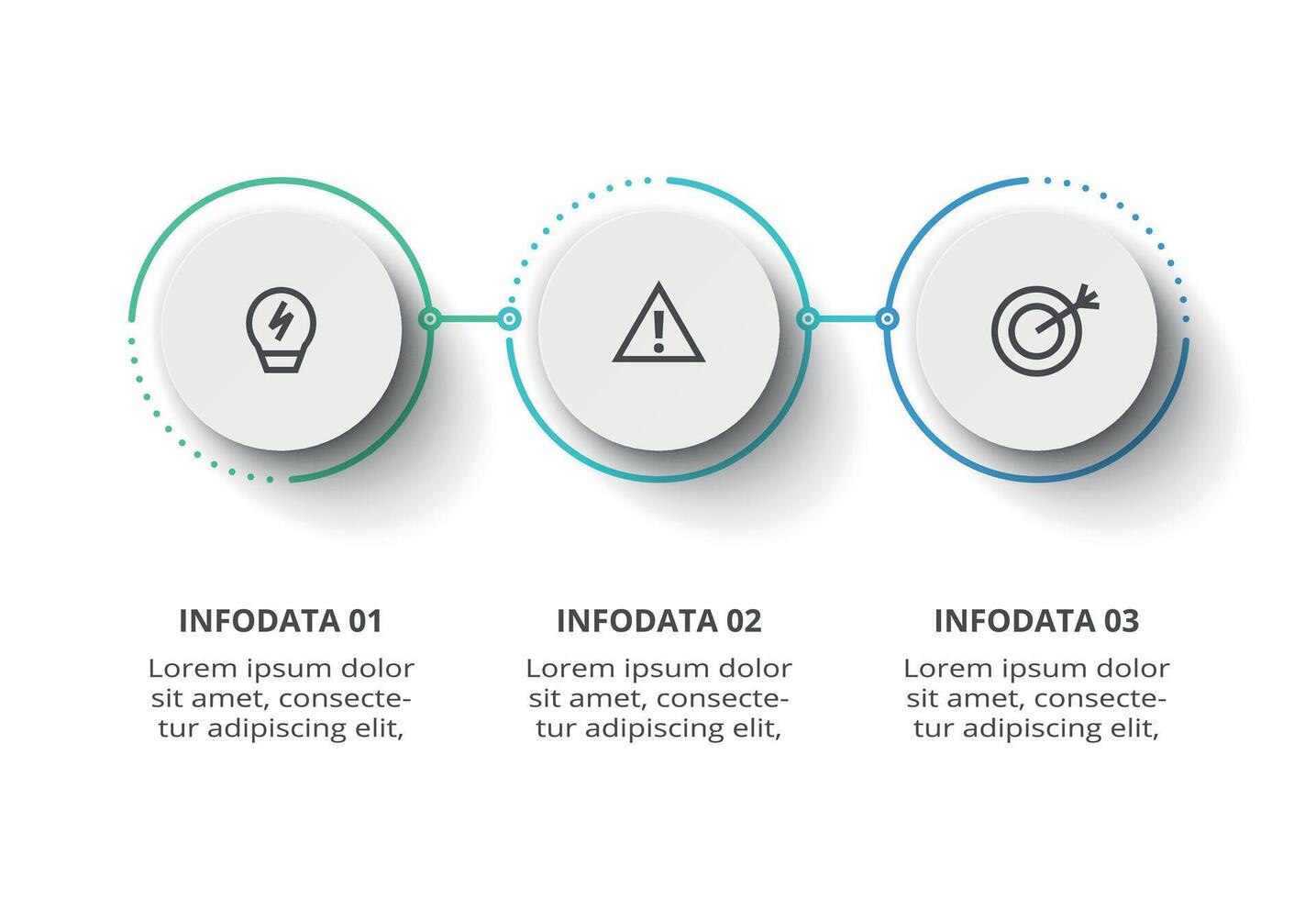 INFODATA 01

Lorem ipsum dolor sit amet, consectetur adipiscing elit,

INFODATA 02

Lorem ipsum dolor sit amet, consectetur adipiscing elit,

INFODATA 03

Lorem ipsum dolor sit amet, consectetur adipiscing elit,