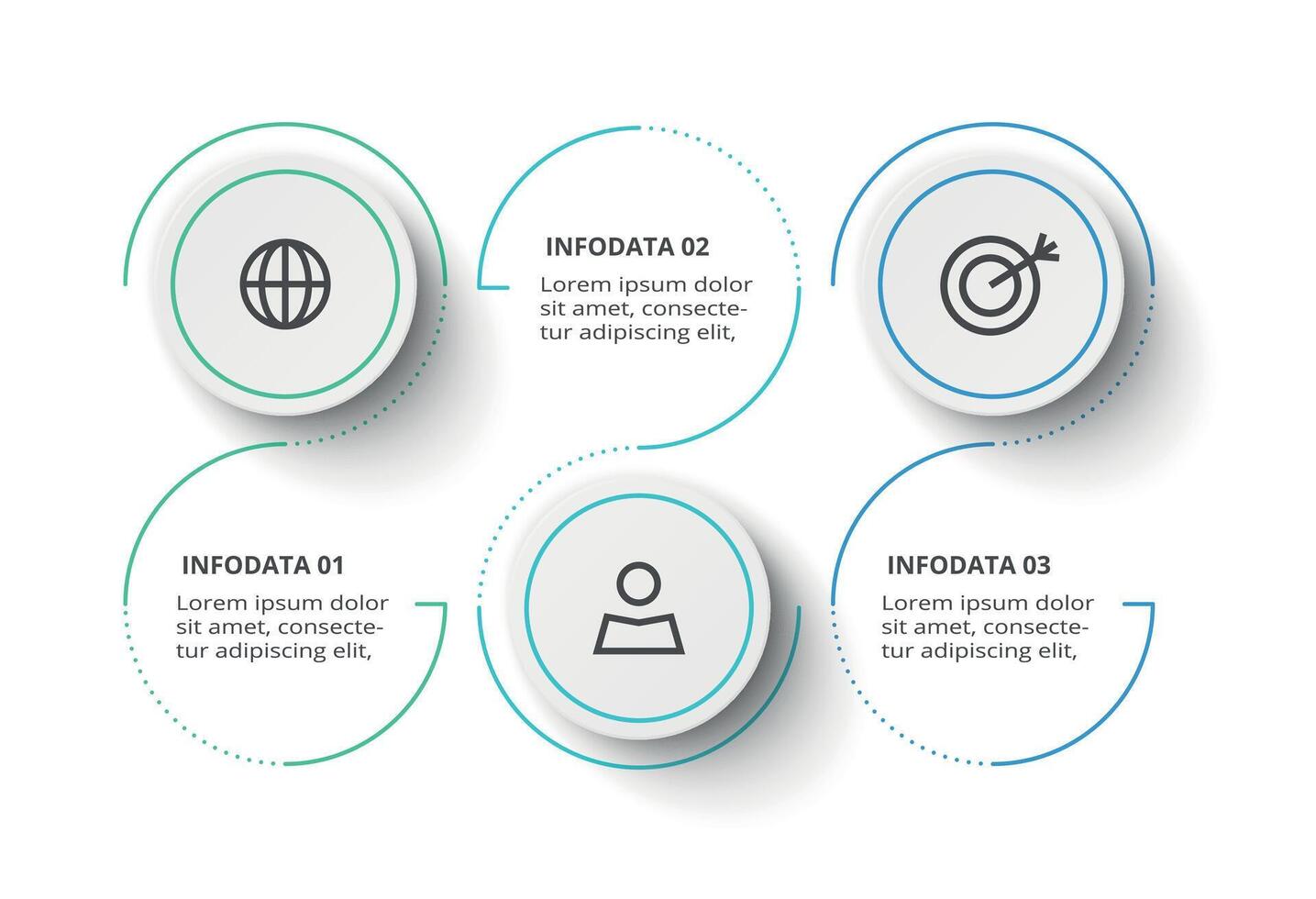 INFODATA 02
Lorem ipsum dolor sit amet, consectetur adipiscing elit,

INFODATA 01
Lorem ipsum dolor sit amet, consectetur adipiscing elit,

INFODATA 03
Lorem ipsum dolor sit amet, consectetur adipiscing elit,